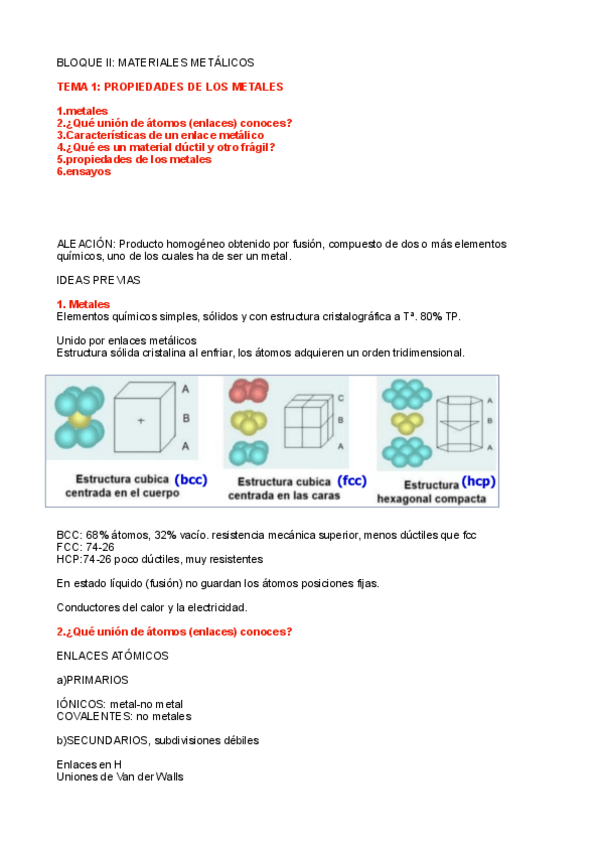 BLOQUE II: MATERIALES METÁLICOS

TEMA 1: PROPIEDADES DE LOS METALES

1.metales
2.¿Qué unión de átomos (enlaces) conoces?
3.Características de un enlace metálico
4.¿Qué es un material dúctil y otro frágil?
5.propiedades de los metales
6.ensayos

ALEACIÓN: Producto homogéneo obtenido por fusión, compuesto de dos o más elementos químicos, uno de los cuales ha de ser un metal.

IDEAS PREVIAS

1. Metales
Elementos químicos simples, sólidos y con estructura cristalográfica a Tª. 80% TP.

Unido por enlaces metálicos
Estructura sólida cristalina al enfriar, los átomos adquieren un orden tridimensional.

A
B
A
Estructura cubica (bcc) centrada en el cuerpo

C
B
A
Estructura cubica (fcc) centrada en las caras

A
B
A
Estructura (hcp) hexagonal compacta

BCC: 68% átomos, 32% vacío. resistencia mecánica superior, menos dúctiles que fcc
FCC: 74-26
HCP:74-26 poco dúctiles, muy resistentes

En estado líquido (fusión) no guardan los átomos posiciones fijas.

Conductores del calor y la electricidad.

2.¿Qué unión de átomos (enlaces) conoces?

ENLACES ATÓMICOS

a)PRIMARIOS

IÓNICOS: metal-no metal
COVALENTES: no metales

b)SECUNDARIOS, subdivisiones débiles

Enlaces en H
Uniones de Van der Walls