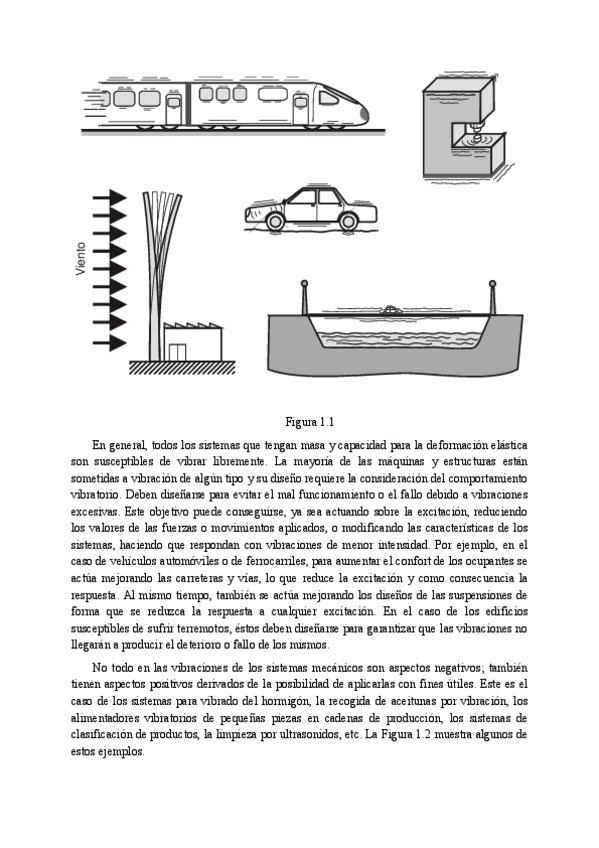 Viento

Figura 1.1

En general, todos los sistemas que tengan masa y capacidad para la deformación elástica son susceptibles de vibrar libremente. La mayoría de las máquinas y estructuras están sometidas a vibración de algún tipo y su diseño requiere la consideración del comportamiento vibratorio. Deben diseñarse para evitar el mal funcionamiento o el fallo debido a vibraciones excesivas. Este objetivo puede conseguirse, ya sea actuando sobre la excitación, reduciendo los valores de las fuerzas o movimientos aplicados, o modificando las características de los sistemas, haciendo que respondan con vibraciones de menor intensidad. Por ejemplo, en el caso de vehículos automóviles o de ferrocarriles, para aumentar el confort de los ocupantes se actúa mejorando las carreteras y vías, lo que reduce la excitación y como consecuencia la respuesta. Al mismo tiempo, también se actúa mejorando los diseños de las suspensiones de forma que se reduzca la respuesta a cualquier excitación. En el caso de los edificios susceptibles de sufrir terremotos, éstos deben diseñarse para garantizar que las vibraciones no llegarán a producir el deterioro o fallo de los mismos.

No todo en las vibraciones de los sistemas mecánicos son aspectos negativos; también tienen aspectos positivos derivados de la posibilidad de aplicarlas con fines útiles. Este es el caso de los sistemas para vibrado del hormigón, la recogida de aceitunas por vibración, los alimentadores vibratorios de pequeñas piezas en cadenas de producción, los sistemas de clasificación de productos, la limpieza por ultrasonidos, etc. La Figura 1.2 muestra algunos de estos ejemplos.