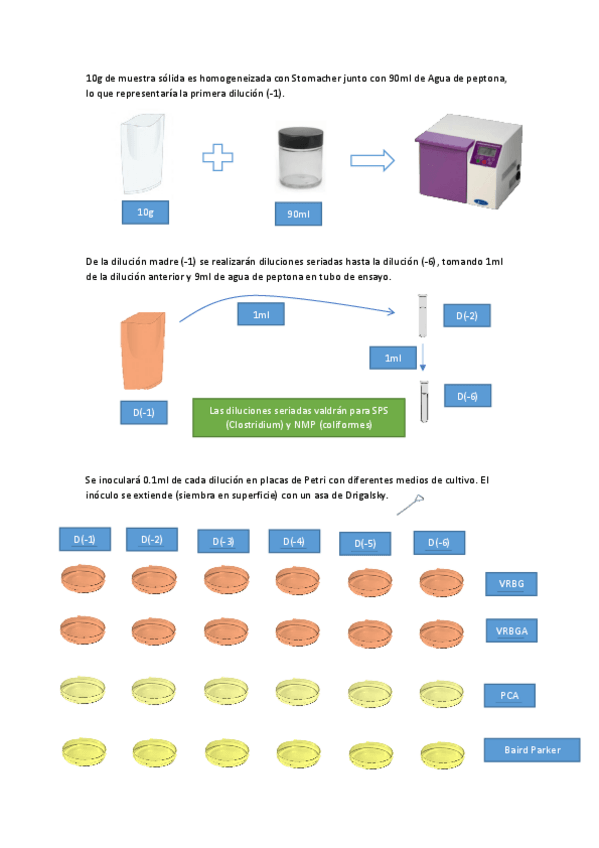 10g de muestra sólida es homogeneizada con Stomacher junto con 90ml de Agua de peptona, lo que representaría la primera dilución (-1).

10g

90ml

De la dilución madre (-1) se realizarán diluciones seriadas hasta la dilución (-6), tomando 1ml de la dilución anterior y 9ml de agua de peptona en tubo de ensayo.

1ml

D(-2)

1ml

D(-6)

D(-1)

Las diluciones seriadas valdrán para SPS (Clostridium) y NMP (coliformes)

Se inoculará 0.1ml de cada dilución en placas de Petri con diferentes medios de cultivo. El inóculo se extiende (siembra en superficie) con un asa de Drigalsky.

D(-1) D(-2) D(-3) D(-4) D(-5) D(-6)

VRBG

VRBGA

PCA

Baird Parker