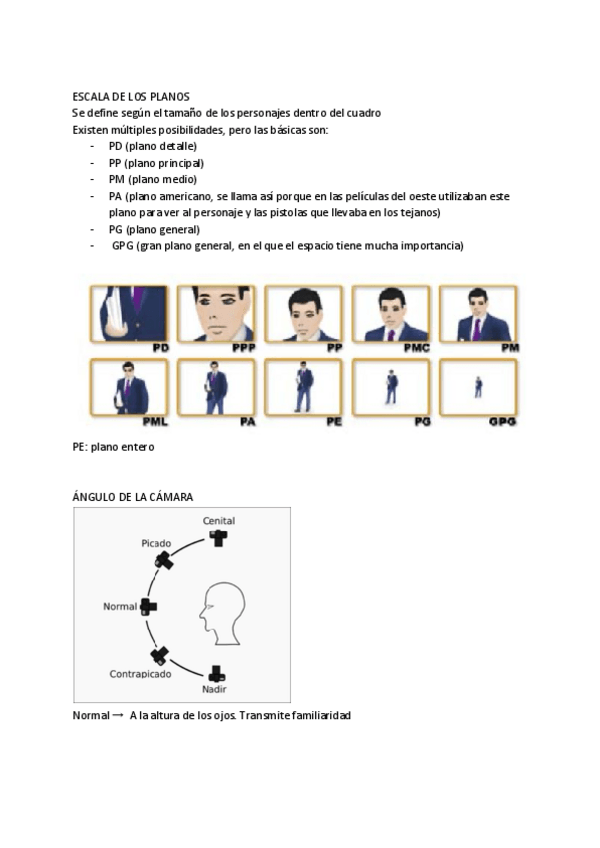 ESCALA DE LOS PLANOS
Se define según el tamaño de los personajes dentro del cuadro
Existen múltiples posibilidades, pero las básicas son:
- PD (plano detalle)
- PP (plano principal)
- PM (plano medio)
- PA (plano americano, se llama así porque en las películas del oeste utilizaban este plano para ver al personaje y las pistolas que llevaba en los tejanos)
- PG (plano general)
- GPG (gran plano general, en el que el espacio tiene mucha importancia)

PD PPP PP PMC PM
PML PA PE PG GPG

PE: plano entero

ÁNGULO DE LA CÁMARA

Cenital
Picado
Normal
Contrapicado
Nadir

Normal → A la altura de los ojos. Transmite familiaridad