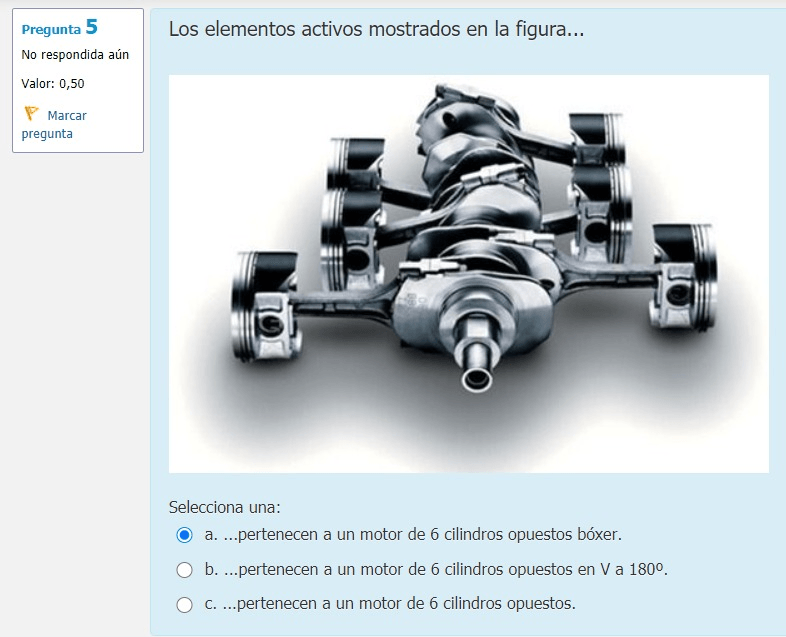 Pregunta 5
No respondida aún
Valor: 0,50
Marcar pregunta

Los elementos activos mostrados en la figura...

Selecciona una:
a. ...pertenecen a un motor de 6 cilindros opuestos bóxer.
b. ...pertenecen a un motor de 6 cilindros opuestos en V a 180º.
c. ...pertenecen a un motor de 6 cilindros opuestos.