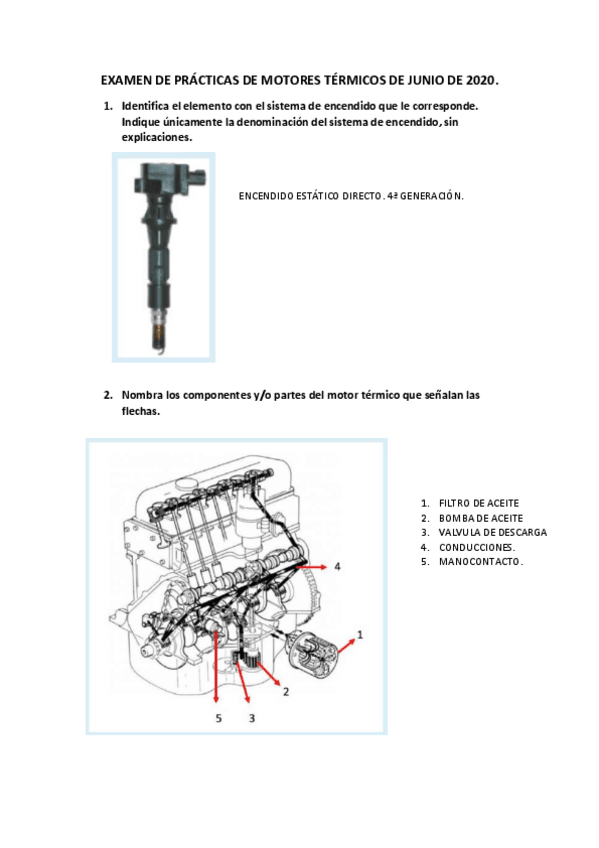 EXAMEN DE PRÁCTICAS DE MOTORES TÉRMICOS DE JUNIO DE 2020.

1. Identifica el elemento con el sistema de encendido que le corresponde. Indique únicamente la denominación del sistema de encendido, sin explicaciones.

ENCENDIDO ESTÁTICO DIRECTO. 4ª GENERACIÓN.

2. Nombra los componentes y/o partes del motor térmico que señalan las flechas.

4
1
2
5
3

1. FILTRO DE ACEITE
2. BOMBA DE ACEITE
3. VALVULA DE DESCARGA
4. CONDUCCIONES.
5. MANOCONTACTO.