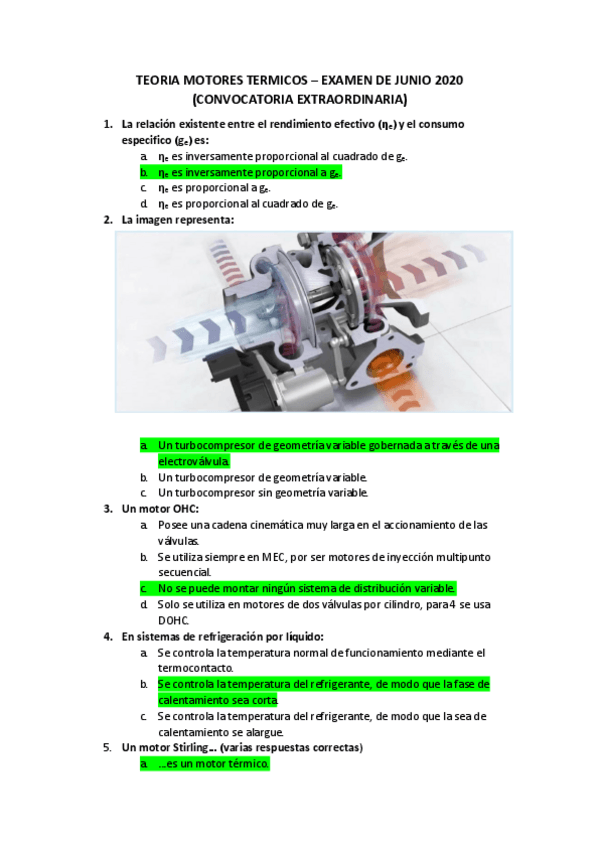 TEORIA MOTORES TERMICOS – EXAMEN DE JUNIO 2020
(CONVOCATORIA EXTRAORDINARIA)

1. La relación existente entre el rendimiento efectivo ($\eta_e$) y el consumo especifico ($g_e$) es:
a. $\eta_e$ es inversamente proporcional al cuadrado de $g_e$.
b. $\eta_e$ es inversamente proporcional a $g_e$.
c. $\eta_e$ es proporcional a $g_e$.
d. $\eta_e$ es proporcional al cuadrado de $g_e$.

2. La imagen representa:
a. Un turbocompresor de geometría variable gobernada a través de una electroválvula.
b. Un turbocompresor de geometría variable.
c. Un turbocompresor sin geometría variable.

3. Un motor OHC:
a. Posee una cadena cinemática muy larga en el accionamiento de las válvulas.
b. Se utiliza siempre en MEC, por ser motores de inyección multipunto secuencial.
c. No se puede montar ningún sistema de distribución variable.
d. Solo se utiliza en motores de dos válvulas por cilindro, para 4 se usa DOHC.

4. En sistemas de refrigeración por líquido:
a. Se controla la temperatura normal de funcionamiento mediante el termocontacto.
b. Se controla la temperatura del refrigerante, de modo que la fase de calentamiento sea corta.
c. Se controla la temperatura del refrigerante, de modo que la sea de calentamiento se alargue.

5. Un motor Stirling… (varias respuestas correctas)
a. …es un motor térmico.