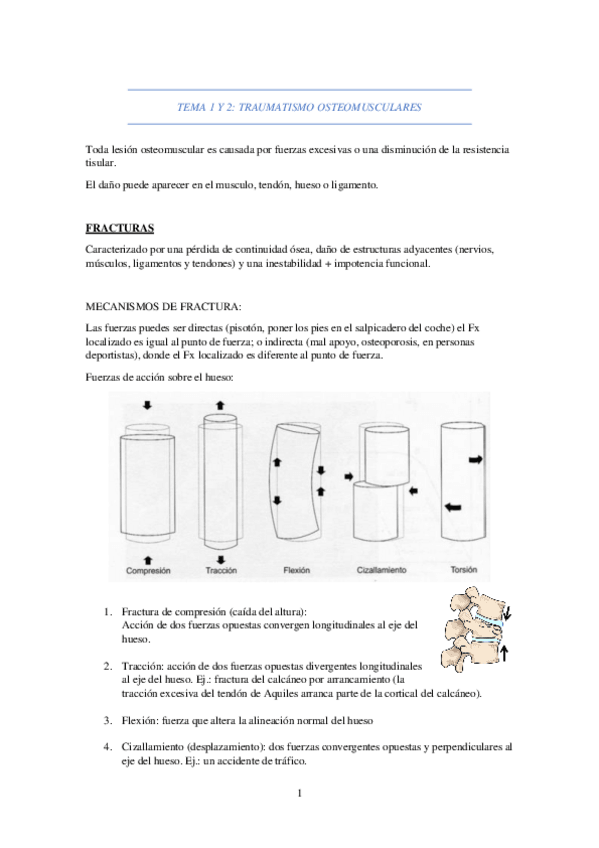 TEMA 1 Y 2: TRAUMATISMO OSTEOMUSCULARES

Toda lesión osteomuscular es causada por fuerzas excesivas o una disminución de la resistencia tisular.

El daño puede aparecer en el musculo, tendón, hueso o ligamento.

FRACTURAS

Caracterizado por una pérdida de continuidad ósea, daño de estructuras adyacentes (nervios, músculos, ligamentos y tendones) y una inestabilidad + impotencia funcional.

MECANISMOS DE FRACTURA:

Las fuerzas puedes ser directas (pisotón, poner los pies en el salpicadero del coche) el Fx localizado es igual al punto de fuerza; o indirecta (mal apoyo, osteoporosis, en personas deportistas), donde el Fx localizado es diferente al punto de fuerza.

Fuerzas de acción sobre el hueso:

Compresión Tracción Flexión Cizallamiento Torsión

1. Fractura de compresión (caída del altura): Acción de dos fuerzas opuestas convergen longitudinales al eje del hueso.

2. Tracción: acción de dos fuerzas opuestas divergentes longitudinales al eje del hueso. Ej.: fractura del calcáneo por arrancamiento (la tracción excesiva del tendón de Aquiles arranca parte de la cortical del calcáneo).

3. Flexión: fuerza que altera la alineación normal del hueso

4. Cizallamiento (desplazamiento): dos fuerzas convergentes opuestas y perpendiculares al eje del hueso. Ej.: un accidente de tráfico.

1