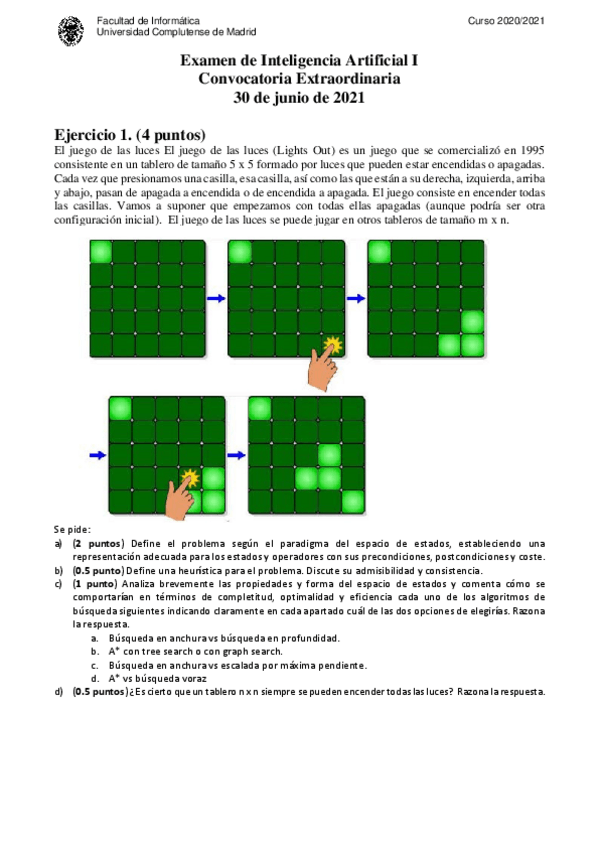 Facultad de Informática
Universidad Complutense de Madrid

Curso 2020/2021

Examen de Inteligencia Artificial I
Convocatoria Extraordinaria
30 de junio de 2021

Ejercicio 1. (4 puntos)
El juego de las luces El juego de las luces (Lights Out) es un juego que se comercializó en 1995 consistente en un tablero de tamaño 5 x 5 formado por luces que pueden estar encendidas o apagadas. Cada vez que presionamos una casilla, esa casilla, así como las que están a su derecha, izquierda, arriba y abajo, pasan de apagada a encendida o de encendida a apagada. El juego consiste en encender todas las casillas. Vamos a suponer que empezamos con todas ellas apagadas (aunque podría ser otra configuración inicial). El juego de las luces se puede jugar en otros tableros de tamaño m x n.

Se pide:
a) (2 puntos) Define el problema según el paradigma del espacio de estados, estableciendo una representación adecuada para los estados y operadores con sus precondiciones, postcondiciones y coste.
b) (0.5 punto) Define una heurística para el problema. Discute su admisibilidad y consistencia.
c) (1 punto) Analiza brevemente las propiedades y forma del espacio de estados y comenta cómo se comportarían en términos de completitud, optimalidad y eficiencia cada uno de los algoritmos de búsqueda siguientes indicando claramente en cada apartado cuál de las dos opciones de elegirías. Razona la respuesta.
a. Búsqueda en anchura vs búsqueda en profundidad.
b. A* con tree search o con graph search.
c. Búsqueda en anchura vs escalada por máxima pendiente.
d. A* vs búsqueda voraz
d) (0.5 puntos) ¿Es cierto que un tablero n x n siempre se pueden encender todas las luces? Razona la respuesta.