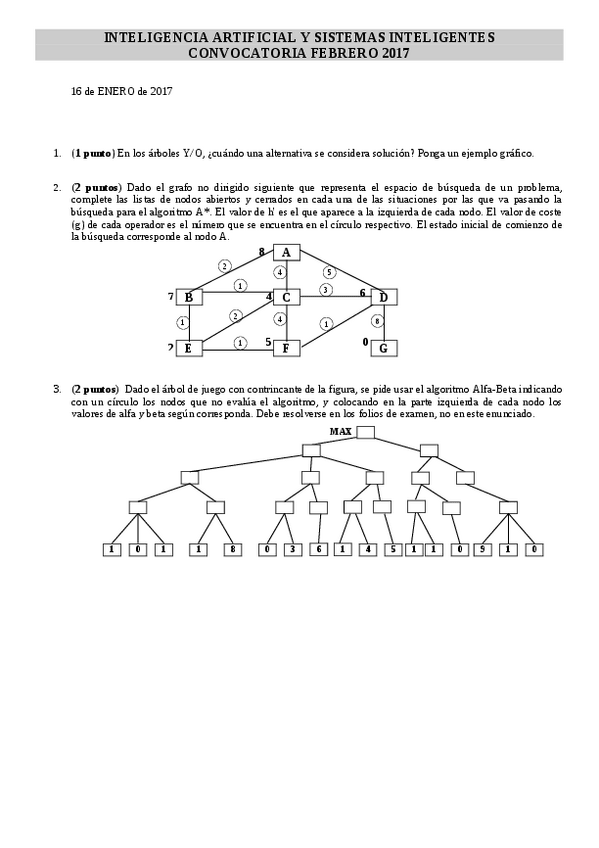 INTELIGENCIA ARTIFICIAL Y SISTEMAS INTELIGENTES
CONVOCATORIA FEBRERO 2017

16 de ENERO de 2017

1. (1 punto) En los árboles Y/O, ¿cuándo una alternativa se considera solución? Ponga un ejemplo gráfico.

2. (2 puntos) Dado el grafo no dirigido siguiente que representa el espacio de búsqueda de un problema, complete las listas de nodos abiertos y cerrados en cada una de las situaciones por las que va pasando la búsqueda para el algoritmo A*. El valor de h' es el que aparece a la izquierda de cada nodo. El valor de coste (g) de cada operador es el número que se encuentra en el círculo respectivo. El estado inicial de comienzo de la búsqueda corresponde al nodo A.

8 A
2 4 5
7 B 1 4 C 3 6 D
1 2 4 1 8
2 E 1 5 F 0 G

3. (2 puntos) Dado el árbol de juego con contrincante de la figura, se pide usar el algoritmo Alfa-Beta indicando con un círculo los nodos que no evalúa el algoritmo, y colocando en la parte izquierda de cada nodo los valores de alfa y beta según corresponda. Debe resolverse en los folios de examen, no en este enunciado.

MAX

1 0 1 1 8 0 3 6 1 4 5 1 1 0 9 1 0