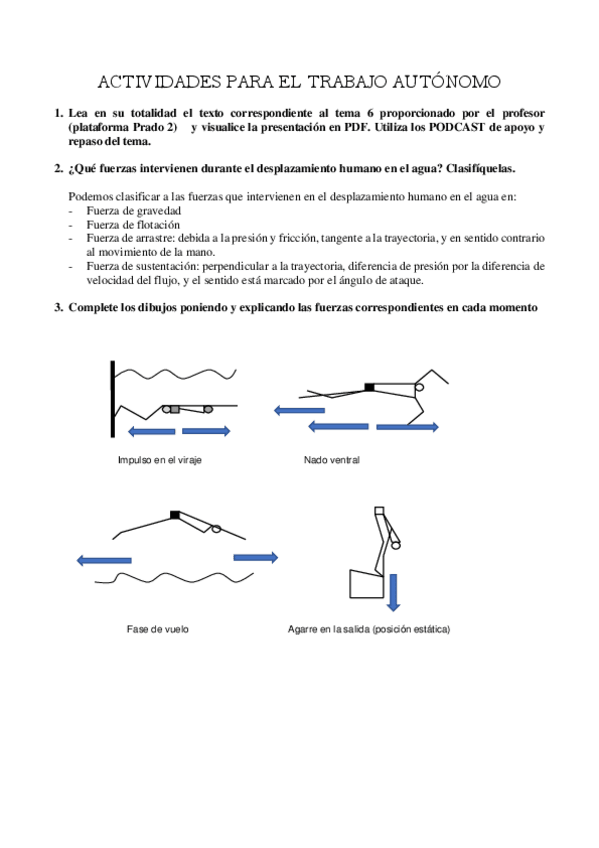 ACTIVIDADES PARA EL TRABAJO AUTÓNOMO

1. Lea en su totalidad el texto correspondiente al tema 6 proporcionado por el profesor (plataforma Prado 2) y visualice la presentación en PDF. Utiliza los PODCAST de apoyo y repaso del tema.

2. ¿Qué fuerzas intervienen durante el desplazamiento humano en el agua? Clasifíquelas.

Podemos clasificar a las fuerzas que intervienen en el desplazamiento humano en el agua en:
- Fuerza de gravedad
- Fuerza de flotación
- Fuerza de arrastre: debida a la presión y fricción, tangente a la trayectoria, y en sentido contrario al movimiento de la mano.
- Fuerza de sustentación: perpendicular a la trayectoria, diferencia de presión por la diferencia de velocidad del flujo, y el sentido está marcado por el ángulo de ataque.

3. Complete los dibujos poniendo y explicando las fuerzas correspondientes en cada momento

Impulso en el viraje

Nado ventral

Fase de vuelo

Agarre en la salida (posición estática)