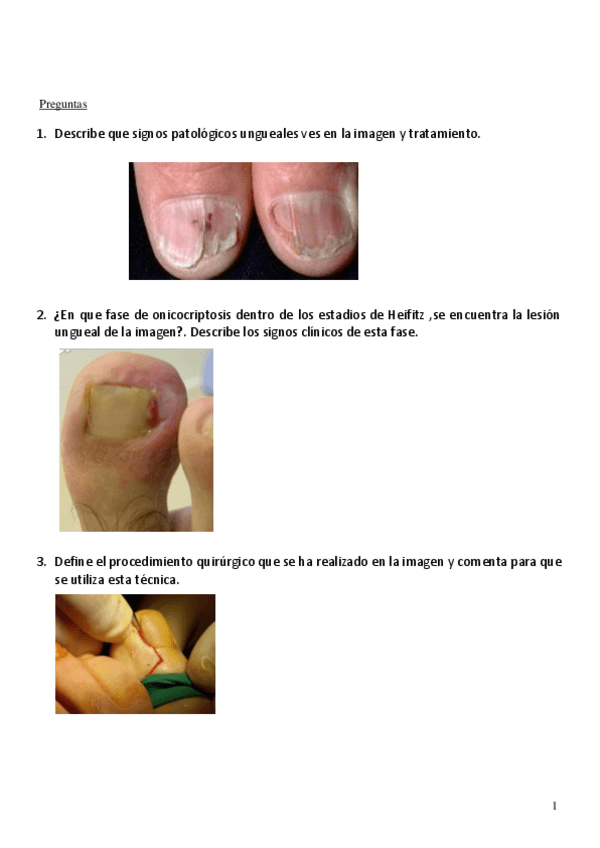 Preguntas

1. Describe que signos patológicos ungueales ves en la imagen y tratamiento.

2. ¿En que fase de onicocriptosis dentro de los estadios de Heifitz ,se encuentra la lesión ungueal de la imagen?. Describe los signos clínicos de esta fase.

3. Define el procedimiento quirúrgico que se ha realizado en la imagen y comenta para que se utiliza esta técnica.

1