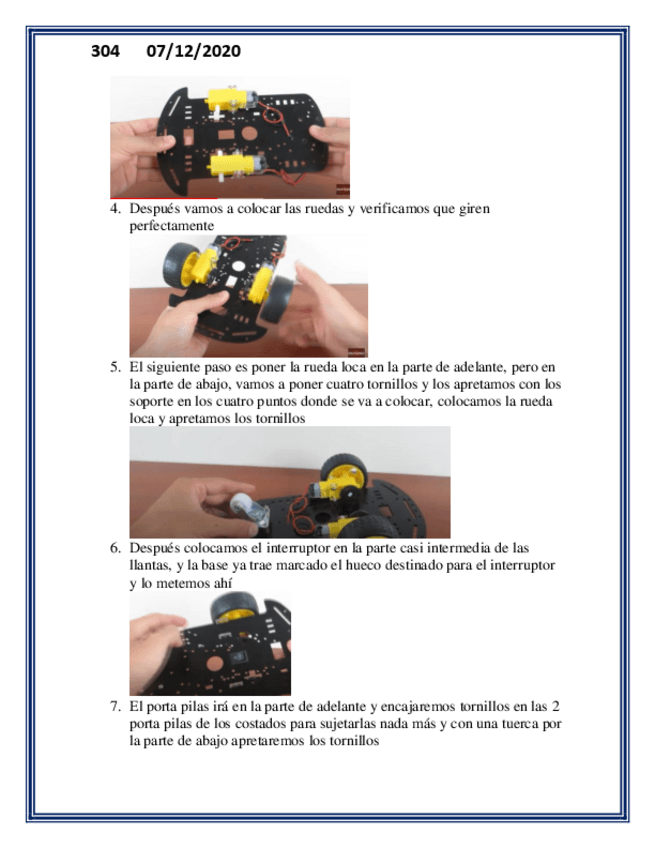 304 07/12/2020

4. Después vamos a colocar las ruedas y verificamos que giren perfectamente

5. El siguiente paso es poner la rueda loca en la parte de adelante, pero en la parte de abajo, vamos a poner cuatro tornillos y los apretamos con los soporte en los cuatro puntos donde se va a colocar, colocamos la rueda loca y apretamos los tornillos

6. Después colocamos el interruptor en la parte casi intermedia de las llantas, y la base ya trae marcado el hueco destinado para el interruptor y lo metemos ahí

7. El porta pilas irá en la parte de adelante y encajaremos tornillos en las 2 porta pilas de los costados para sujetarlas nada más y con una tuerca por la parte de abajo apretaremos los tornillos