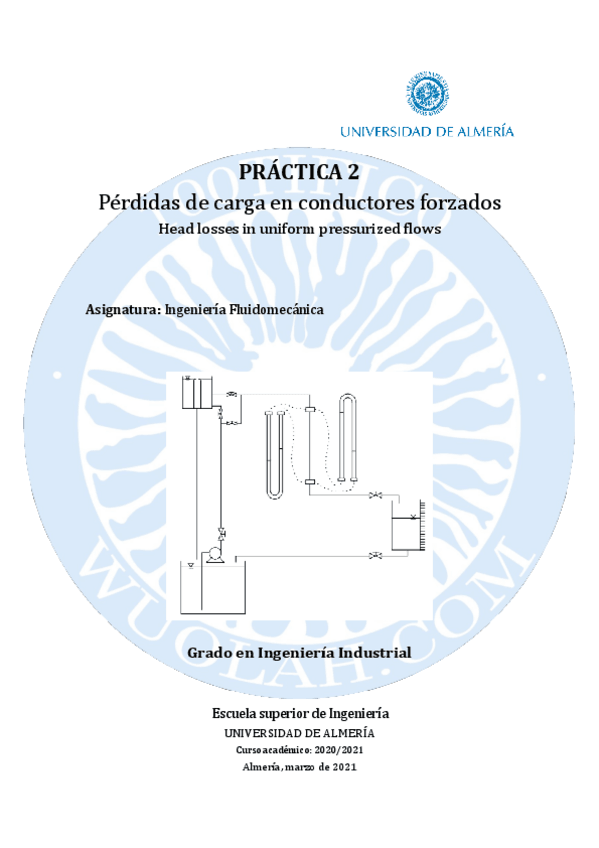 UNIVERSIDAD DE ALMERÍA

PRÁCTICA 2
Pérdidas de carga en conductores forzados
Head losses in uniform pressurized flows

Asignatura: Ingeniería Fluidomecánica

Grado en Ingeniería Industrial

Escuela superior de Ingeniería
UNIVERSIDAD DE ALMERÍA
Curso académico: 2020/2021
Almería, marzo de 2021

WUOLAH.COM