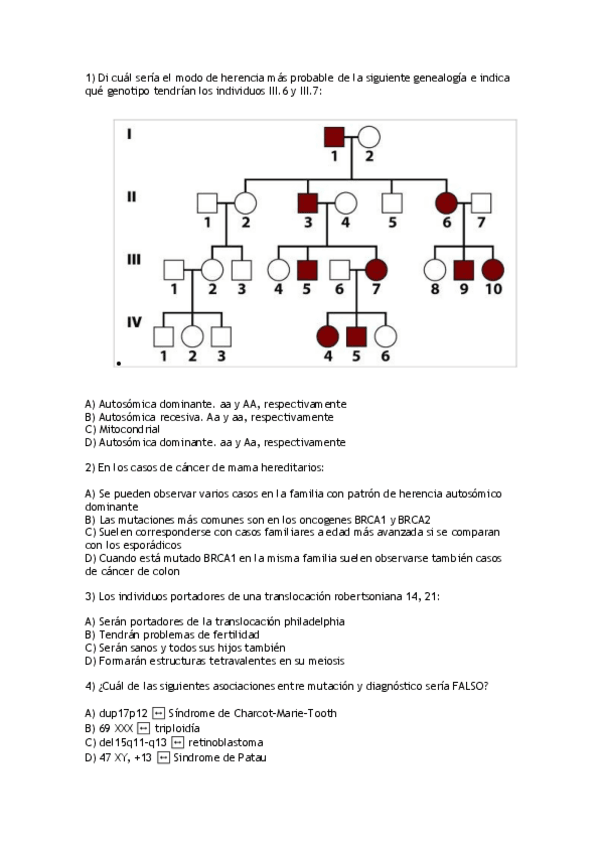 1) Di cuál sería el modo de herencia más probable de la siguiente genealogía e indica qué genotipo tendrían los individuos III.6 y III.7:

I
1 2
II
1 2 3 4 5 6 7
III
1 2 3 4 5 6 7 8 9 10
IV
1 2 3 4 5 6

A) Autosómica dominante. aa y AA, respectivamente
B) Autosómica recesiva. Aa y aa, respectivamente
C) Mitocondrial
D) Autosómica dominante. aa y Aa, respectivamente

2) En los casos de cáncer de mama hereditarios:

A) Se pueden observar varios casos en la familia con patrón de herencia autosómico dominante
B) Las mutaciones más comunes son en los oncogenes BRCA1 y BRCA2
C) Suelen corresponderse con casos familiares a edad más avanzada si se comparan con los esporádicos
D) Cuando está mutado BRCA1 en la misma familia suelen observarse también casos de cáncer de colon

3) Los individuos portadores de una translocación robertsoniana 14, 21:

A) Serán portadores de la translocación philadelphia
B) Tendrán problemas de fertilidad
C) Serán sanos y todos sus hijos también
D) Formarán estructuras tetravalentes en su meiosis

4) ¿Cuál de las siguientes asociaciones entre mutación y diagnóstico sería FALSO?

A) dup17p12 ↔ Síndrome de Charcot-Marie-Tooth
B) 69 XXX ↔ triploidía
C) del15q11-q13 ↔ retinoblastoma
D) 47 XY, +13 ↔ Síndrome de Patau