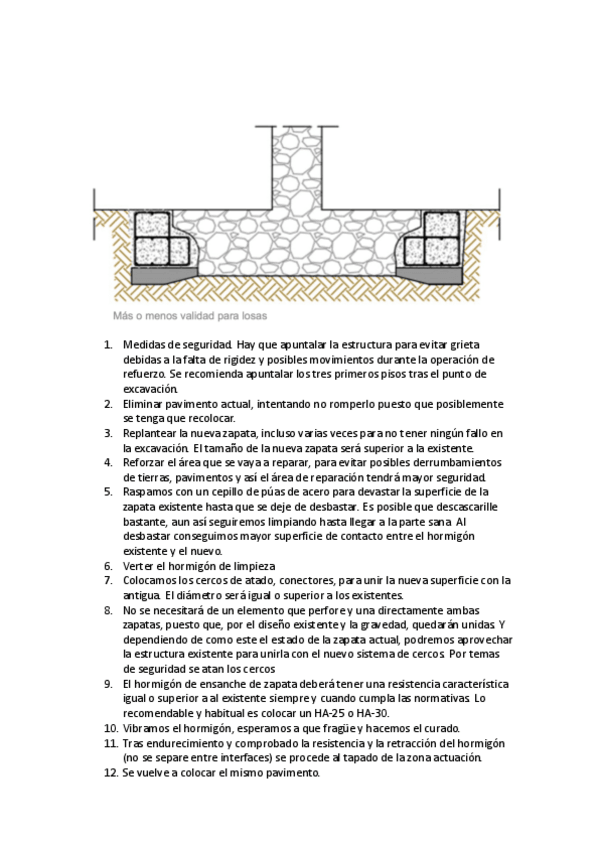 Más o menos validad para losas

1. Medidas de seguridad. Hay que apuntalar la estructura para evitar grieta debidas a la falta de rigidez y posibles movimientos durante la operación de refuerzo. Se recomienda apuntalar los tres primeros pisos tras el punto de excavación.
2. Eliminar pavimento actual, intentando no romperlo puesto que posiblemente se tenga que recolocar.
3. Replantear la nueva zapata, incluso varias veces para no tener ningún fallo en la excavación. El tamaño de la nueva zapata será superior a la existente.
4. Reforzar el área que se vaya a reparar, para evitar posibles derrumbamientos de tierras, pavimentos y así el área de reparación tendrá mayor seguridad.
5. Raspamos con un cepillo de púas de acero para devastar la superficie de la zapata existente hasta que se deje de desbastar. Es posible que descascarille bastante, aun así seguiremos limpiando hasta llegar a la parte sana. Al desbastar conseguimos mayor superficie de contacto entre el hormigón existente y el nuevo.
6. Verter el hormigón de limpieza
7. Colocamos los cercos de atado, conectores, para unir la nueva superficie con la antigua. El diámetro será igual o superior a los existentes.
8. No se necesitará de un elemento que perfore y una directamente ambas zapatas, puesto que, por el diseño existente y la gravedad, quedarán unidas. Y dependiendo de como este el estado de la zapata actual, podremos aprovechar la estructura existente para unirla con el nuevo sistema de cercos. Por temas de seguridad se atan los cercos
9. El hormigón de ensanche de zapata deberá tener una resistencia característica igual o superior a al existente siempre y cuando cumpla las normativas. Lo recomendable y habitual es colocar un HA-25 o HA-30.
10. Vibramos el hormigón, esperamos a que fragüe y hacemos el curado.
11. Tras endurecimiento y comprobado la resistencia y la retracción del hormigón (no se separe entre interfaces) se procede al tapado de la zona actuación.
12. Se vuelve a colocar el mismo pavimento.