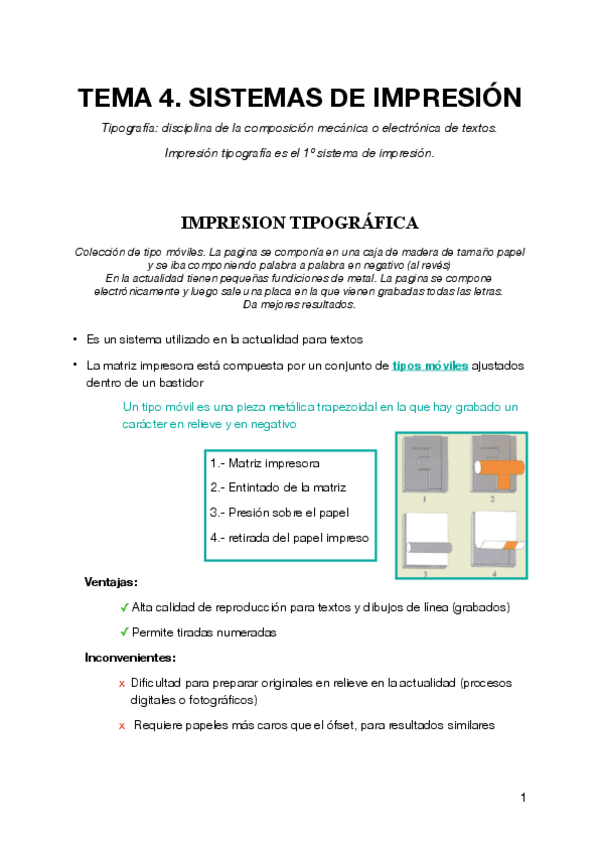 TEMA 4. SISTEMAS DE IMPRESIÓN

Tipografía: disciplina de la composición mecánica o electrónica de textos.

Impresión tipografía es el 1º sistema de impresión.

IMPRESION TIPOGRÁFICA

Colección de tipo móviles. La pagina se componía en una caja de madera de tamaño papel y se iba componiendo palabra a palabra en negativo (al revés)
En la actualidad tienen pequeñas fundiciones de metal. La pagina se compone electrónicamente y luego sale una placa en la que vienen grabadas todas las letras.
Da mejores resultados.

• Es un sistema utilizado en la actualidad para textos

• La matriz impresora está compuesta por un conjunto de tipos móviles ajustados dentro de un bastidor

Un tipo móvil es una pieza metálica trapezoidal en la que hay grabado un carácter en relieve y en negativo

1.- Matriz impresora
2.- Entintado de la matriz
3.- Presión sobre el papel
4.- retirada del papel impreso

1 2 3 4

Ventajas:

✓ Alta calidad de reproducción para textos y dibujos de línea (grabados)

✓ Permite tiradas numeradas

Inconvenientes:

x Dificultad para preparar originales en relieve en la actualidad (procesos digitales o fotográficos)

x Requiere papeles más caros que el ófset, para resultados similares

1