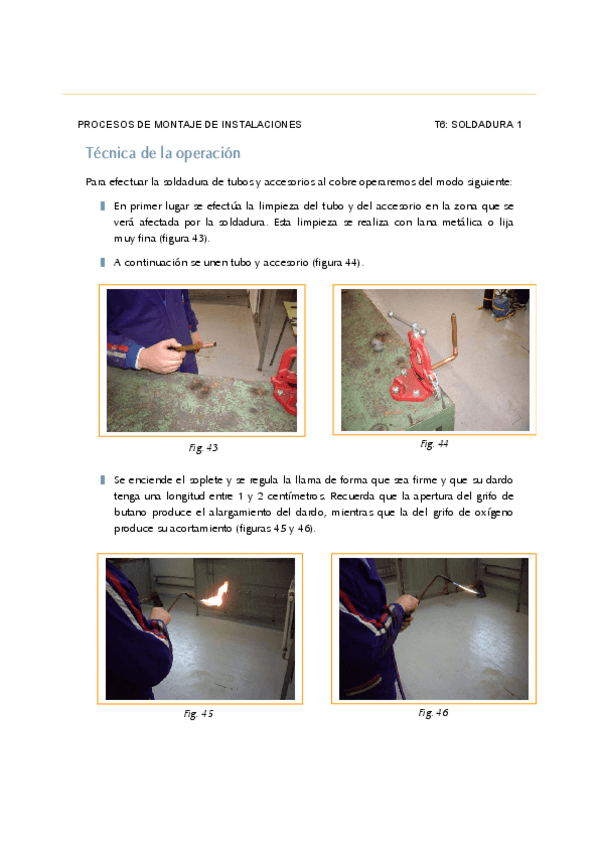 PROCESOS DE MONTAJE DE INSTALACIONES T6: SOLDADURA 1

Técnica de la operación

Para efectuar la soldadura de tubos y accesorios al cobre operaremos del modo siguiente:

En primer lugar se efectúa la limpieza del tubo y del accesorio en la zona que se verá afectada por la soldadura. Esta limpieza se realiza con lana metálica o lija muy fina (figura 43).

A continuación se unen tubo y accesorio (figura 44).

Fig. 43

Fig. 44

Se enciende el soplete y se regula la llama de forma que sea firme y que su dardo tenga una longitud entre 1 y 2 centímetros. Recuerda que la apertura del grifo de butano produce el alargamiento del dardo, mientras que la del grifo de oxígeno produce su acortamiento (figuras 45 y 46).

Fig. 45

Fig. 46