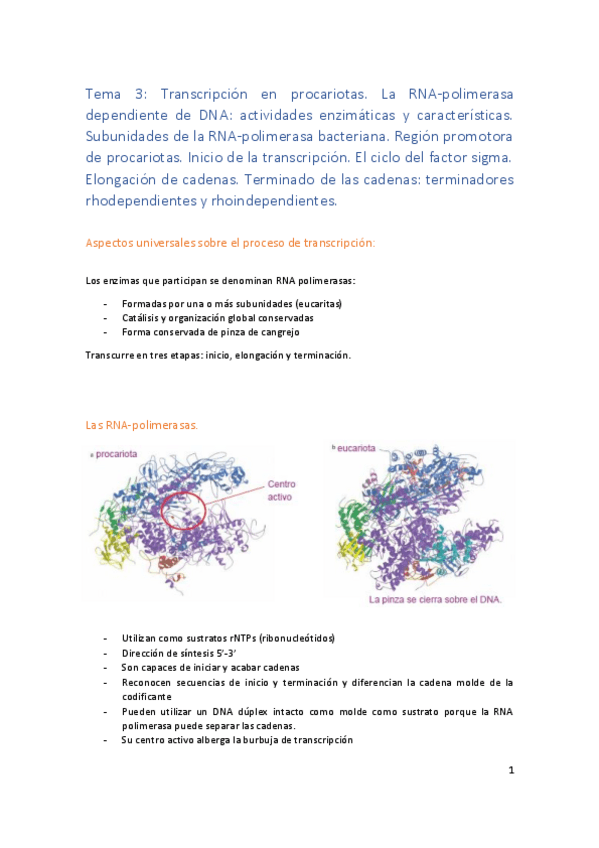 Tema 3: Transcripción en procariotas. La RNA-polimerasa dependiente de DNA: actividades enzimáticas y características. Subunidades de la RNA-polimerasa bacteriana. Región promotora de procariotas. Inicio de la transcripción. El ciclo del factor sigma. Elongación de cadenas. Terminado de las cadenas: terminadores rhodependientes y rhoindependientes.

Aspectos universales sobre el proceso de transcripción:

Los enzimas que participan se denominan RNA polimerasas:

- Formadas por una o más subunidades (eucaritas)
- Catálisis y organización global conservadas
- Forma conservada de pinza de cangrejo

Transcurre en tres etapas: inicio, elongación y terminación.

Las RNA-polimerasas.

a procariota

Centro activo

b eucariota

La pinza se cierra sobre el DNA.

- Utilizan como sustratos rNTPs (ribonucleótidos)
- Dirección de síntesis 5'-3'
- Son capaces de iniciar y acabar cadenas
- Reconocen secuencias de inicio y terminación y diferencian la cadena molde de la codificante
- Pueden utilizar un DNA dúplex intacto como molde como sustrato porque la RNA polimerasa puede separar las cadenas.
- Su centro activo alberga la burbuja de transcripción

1