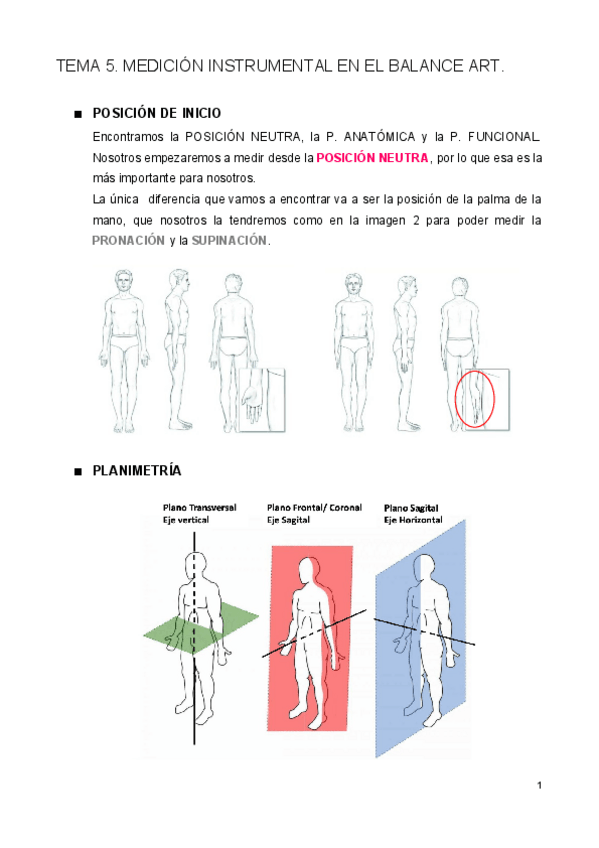 TEMA 5. MEDICIÓN INSTRUMENTAL EN EL BALANCE ART.

■ POSICIÓN DE INICIO

Encontramos la POSICIÓN NEUTRA, la P. ANATÓMICA y la P. FUNCIONAL. Nosotros empezaremos a medir desde la POSICIÓN NEUTRA, por lo que esa es la más importante para nosotros.

La única diferencia que vamos a encontrar va a ser la posición de la palma de la mano, que nosotros la tendremos como en la imagen 2 para poder medir la PRONACIÓN y la SUPINACIÓN.

■ PLANIMETRÍA

Plano Transversal
Eje vertical

Plano Frontal/ Coronal
Eje Sagital

Plano Sagital
Eje Horizontal

1