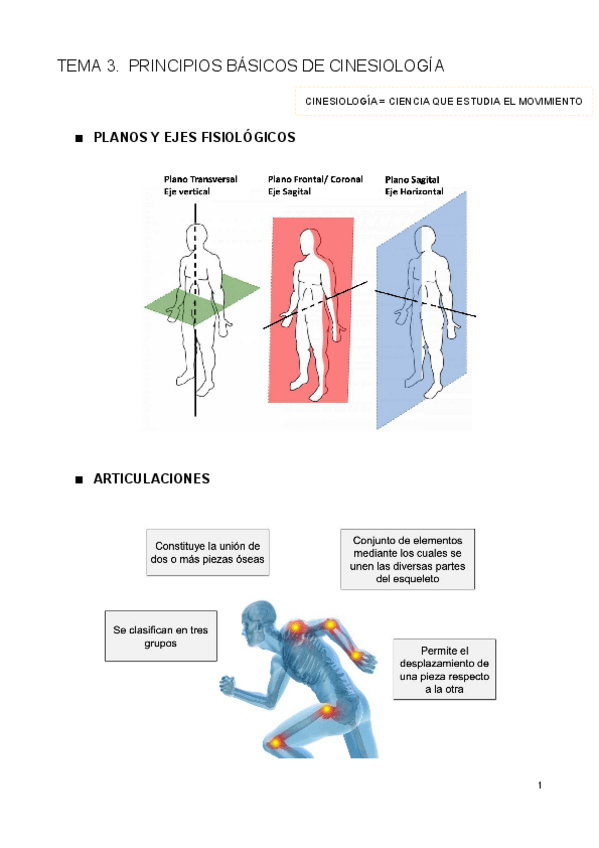 TEMA 3. PRINCIPIOS BÁSICOS DE CINESIOLOGÍA

CINESIOLOGÍA = CIENCIA QUE ESTUDIA EL MOVIMIENTO

■ PLANOS Y EJES FISIOLÓGICOS

Plano Transversal
Eje vertical

Plano Frontal/ Coronal
Eje Sagital

Plano Sagital
Eje Horizontal

■ ARTICULACIONES

Constituye la unión de dos o más piezas óseas

Conjunto de elementos mediante los cuales se unen las diversas partes del esqueleto

Se clasifican en tres grupos

Permite el desplazamiento de una pieza respecto a la otra

1