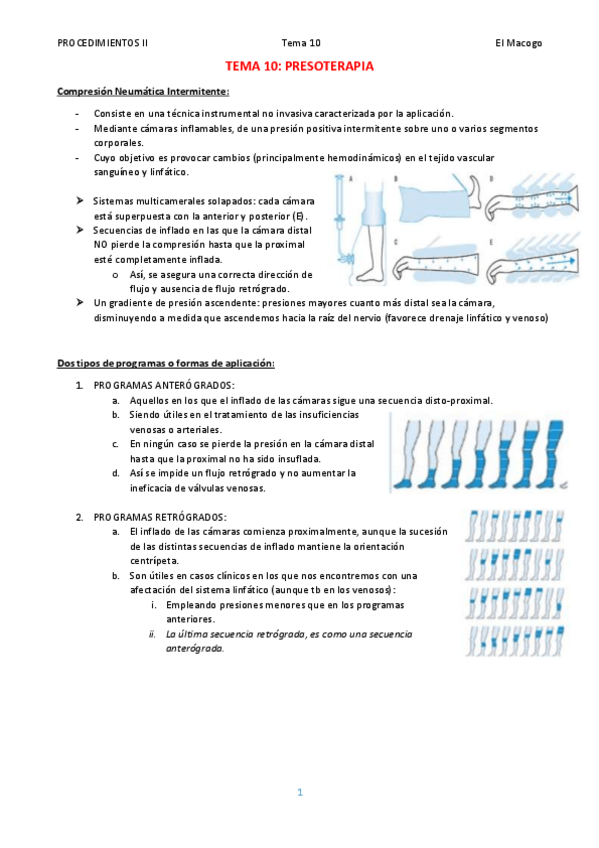 PROCEDIMIENTOS II    Tema 10    El Macogo

TEMA 10: PRESOTERAPIA

Compresión Neumática Intermitente:

- Consiste en una técnica instrumental no invasiva caracterizada por la aplicación.
- Mediante cámaras inflamables, de una presión positiva intermitente sobre uno o varios segmentos corporales.
- Cuyo objetivo es provocar cambios (principalmente hemodinámicos) en el tejido vascular sanguíneo y linfático.

A B D C E

➤ Sistemas multicamerales solapados: cada cámara está superpuesta con la anterior y posterior (E).
➤ Secuencias de inflado en las que la cámara distal NO pierde la compresión hasta que la proximal esté completamente inflada.
o Así, se asegura una correcta dirección de flujo y ausencia de flujo retrógrado.
➤ Un gradiente de presión ascendente: presiones mayores cuanto más distal sea la cámara, disminuyendo a medida que ascendemos hacia la raíz del nervio (favorece drenaje linfático y venoso)

Dos tipos de programas o formas de aplicación:

1. PROGRAMAS ANTERÓGRADOS:
a. Aquellos en los que el inflado de las cámaras sigue una secuencia disto-proximal.
b. Siendo útiles en el tratamiento de las insuficiencias venosas o arteriales.
c. En ningún caso se pierde la presión en la cámara distal hasta que la proximal no ha sido insuflada.
d. Así se impide un flujo retrógrado y no aumentar la ineficacia de válvulas venosas.

2. PROGRAMAS RETRÓGRADOS:
a. El inflado de las cámaras comienza proximalmente, aunque la sucesión de las distintas secuencias de inflado mantiene la orientación centrípeta.
b. Son útiles en casos clínicos en los que nos encontremos con una afectación del sistema linfático (aunque tb en los venosos):
i. Empleando presiones menores que en los programas anteriores.
ii. La última secuencia retrógrada, es como una secuencia anterógrada.

1