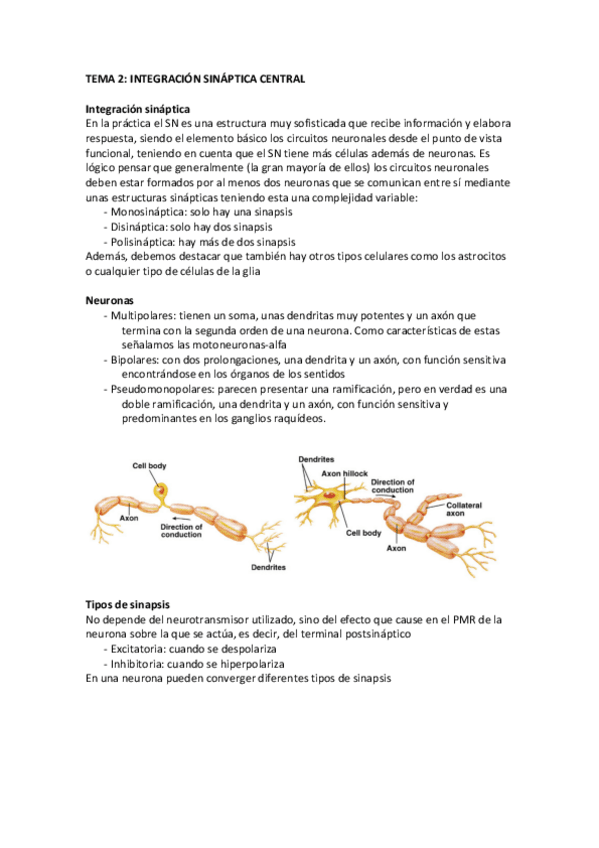 TEMA 2: INTEGRACIÓN SINÁPTICA CENTRAL

Integración sináptica
En la práctica el SN es una estructura muy sofisticada que recibe información y elabora respuesta, siendo el elemento básico los circuitos neuronales desde el punto de vista funcional, teniendo en cuenta que el SN tiene más células además de neuronas. Es lógico pensar que generalmente (la gran mayoría de ellos) los circuitos neuronales deben estar formados por al menos dos neuronas que se comunican entre sí mediante unas estructuras sinápticas teniendo esta una complejidad variable:
- Monosináptica: solo hay una sinapsis
- Disináptica: solo hay dos sinapsis
- Polisináptica: hay más de dos sinapsis
Además, debemos destacar que también hay otros tipos celulares como los astrocitos o cualquier tipo de células de la glia

Neuronas
- Multipolares: tienen un soma, unas dendritas muy potentes y un axón que termina con la segunda orden de una neurona. Como características de estas señalamos las motoneuronas-alfa
- Bipolares: con dos prolongaciones, una dendrita y un axón, con función sensitiva encontrándose en los órganos de los sentidos
- Pseudomonopolares: parecen presentar una ramificación, pero en verdad es una doble ramificación, una dendrita y un axón, con función sensitiva y predominantes en los ganglios raquídeos.

Cell body
Axon
Direction of conduction
Dendrites

Dendrites
Axon hillock
Direction of conduction
Collateral axon
Cell body
Axon

Tipos de sinapsis
No depende del neurotransmisor utilizado, sino del efecto que cause en el PMR de la neurona sobre la que se actúa, es decir, del terminal postsináptico
- Excitatoria: cuando se despolariza
- Inhibitoria: cuando se hiperpolariza
En una neurona pueden converger diferentes tipos de sinapsis