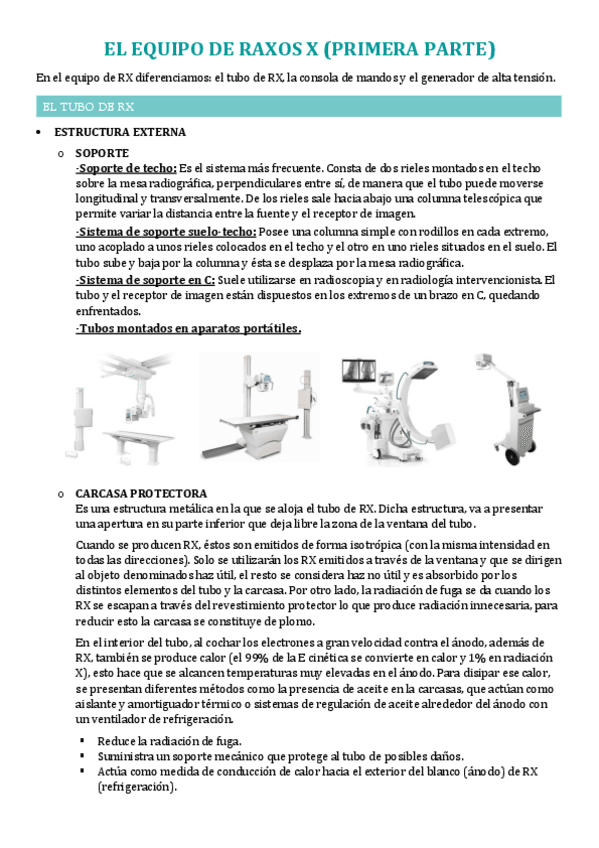 EL EQUIPO DE RAXOS X (PRIMERA PARTE)

En el equipo de RX diferenciamos: el tubo de RX, la consola de mandos y el generador de alta tensión.

EL TUBO DE RX

• ESTRUCTURA EXTERNA

o SOPORTE
-Soporte de techo: Es el sistema más frecuente. Consta de dos rieles montados en el techo sobre la mesa radiográfica, perpendiculares entre sí, de manera que el tubo puede moverse longitudinal y transversalmente. De los rieles sale hacia abajo una columna telescópica que permite variar la distancia entre la fuente y el receptor de imagen.
-Sistema de soporte suelo-techo: Posee una columna simple con rodillos en cada extremo, uno acoplado a unos rieles colocados en el techo y el otro en uno rieles situados en el suelo. El tubo sube y baja por la columna y ésta se desplaza por la mesa radiográfica.
-Sistema de soporte en C: Suele utilizarse en radioscopia y en radiología intervencionista. El tubo y el receptor de imagen están dispuestos en los extremos de un brazo en C, quedando enfrentados.
-Tubos montados en aparatos portátiles.

o CARCASA PROTECTORA
Es una estructura metálica en la que se aloja el tubo de RX. Dicha estructura, va a presentar una apertura en su parte inferior que deja libre la zona de la ventana del tubo.

Cuando se producen RX, éstos son emitidos de forma isotrópica (con la misma intensidad en todas las direcciones). Solo se utilizarán los RX emitidos a través de la ventana y que se dirigen al objeto denominados haz útil, el resto se considera haz no útil y es absorbido por los distintos elementos del tubo y la carcasa. Por otro lado, la radiación de fuga se da cuando los RX se escapan a través del revestimiento protector lo que produce radiación innecesaria, para reducir esto la carcasa se constituye de plomo.

En el interior del tubo, al cochar los electrones a gran velocidad contra el ánodo, además de RX, también se produce calor (el 99% de la E cinética se convierte en calor y 1% en radiación X), esto hace que se alcancen temperaturas muy elevadas en el ánodo. Para disipar ese calor, se presentan diferentes métodos como la presencia de aceite en la carcasas, que actúan como aislante y amortiguador térmico o sistemas de regulación de aceite alrededor del ánodo con un ventilador de refrigeración.

▪ Reduce la radiación de fuga.
▪ Suministra un soporte mecánico que protege al tubo de posibles daños.
▪ Actúa como medida de conducción de calor hacia el exterior del blanco (ánodo) de RX (refrigeración).