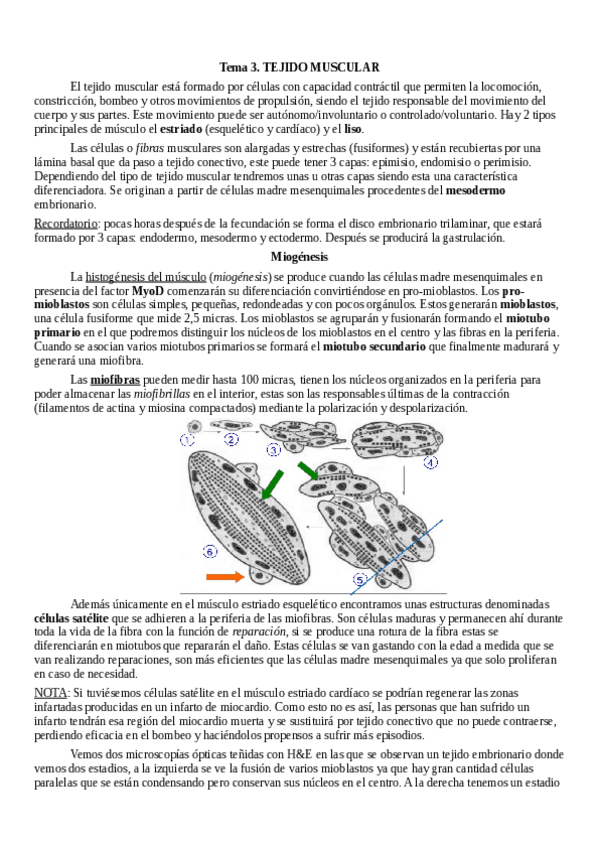 Tema 3. TEJIDO MUSCULAR

El tejido muscular está formado por células con capacidad contráctil que permiten la locomoción, constricción, bombeo y otros movimientos de propulsión, siendo el tejido responsable del movimiento del cuerpo y sus partes. Este movimiento puede ser autónomo/involuntario o controlado/voluntario. Hay 2 tipos principales de músculo el estriado (esquelético y cardíaco) y el liso.

Las células o fibras musculares son alargadas y estrechas (fusiformes) y están recubiertas por una lámina basal que da paso a tejido conectivo, este puede tener 3 capas: epimisio, endomisio o perimisio. Dependiendo del tipo de tejido muscular tendremos unas u otras capas siendo esta una característica diferenciadora. Se originan a partir de células madre mesenquimales procedentes del mesodermo embrionario.

Recordatorio: pocas horas después de la fecundación se forma el disco embrionario trilaminar, que estará formado por 3 capas: endodermo, mesodermo y ectodermo. Después se producirá la gastrulación.

Miogénesis

La histogénesis del músculo (miogénesis) se produce cuando las células madre mesenquimales en presencia del factor MyoD comenzarán su diferenciación convirtiéndose en pro-mioblastos. Los pro-mioblastos son células simples, pequeñas, redondeadas y con pocos orgánulos. Estos generarán mioblastos, una célula fusiforme que mide 2,5 micras. Los mioblastos se agruparán y fusionarán formando el miotubo primario en el que podremos distinguir los núcleos de los mioblastos en el centro y las fibras en la periferia. Cuando se asocian varios miotubos primarios se formará el miotubo secundario que finalmente madurará y generará una miofibra.

Las miofibras pueden medir hasta 100 micras, tienen los núcleos organizados en la periferia para poder almacenar las miofibrillas en el interior, estas son las responsables últimas de la contracción (filamentos de actina y miosina compactados) mediante la polarización y despolarización.

1 2 3 4 5 6

Además únicamente en el músculo estriado esquelético encontramos unas estructuras denominadas células satélite que se adhieren a la periferia de las miofibras. Son células maduras y permanecen ahí durante toda la vida de la fibra con la función de reparación, si se produce una rotura de la fibra estas se diferenciarán en miotubos que repararán el daño. Estas células se van gastando con la edad a medida que se van realizando reparaciones, son más eficientes que las células madre mesenquimales ya que solo proliferan en caso de necesidad.

NOTA: Si tuviésemos células satélite en el músculo estriado cardíaco se podrían regenerar las zonas infartadas producidas en un infarto de miocardio. Como esto no es así, las personas que han sufrido un infarto tendrán esa región del miocardio muerta y se sustituirá por tejido conectivo que no puede contraerse, perdiendo eficacia en el bombeo y haciéndolos propensos a sufrir más episodios.

Vemos dos microscopías ópticas teñidas con H&E en las que se observan un tejido embrionario donde vemos dos estadios, a la izquierda se ve la fusión de varios mioblastos ya que hay gran cantidad células paralelas que se están condensando pero conservan sus núcleos en el centro. A la derecha tenemos un estadio