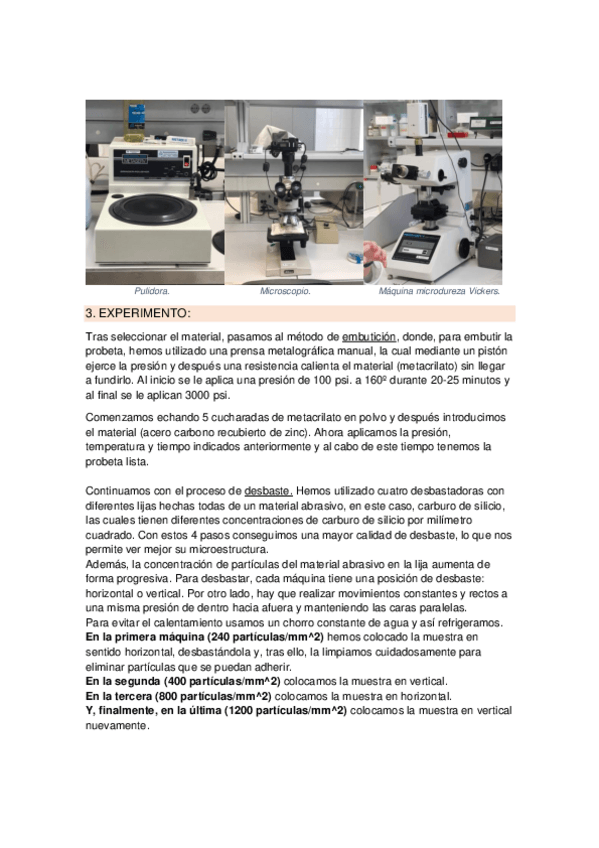 Pulidora. Microscopio. Máquina microdureza Vickers.

3. EXPERIMENTO:

Tras seleccionar el material, pasamos al método de embutición, donde, para embutir la probeta, hemos utilizado una prensa metalográfica manual, la cual mediante un pistón ejerce la presión y después una resistencia calienta el material (metacrilato) sin llegar a fundirlo. Al inicio se le aplica una presión de 100 psi. a 160º durante 20-25 minutos y al final se le aplican 3000 psi.

Comenzamos echando 5 cucharadas de metacrilato en polvo y después introducimos el material (acero carbono recubierto de zinc). Ahora aplicamos la presión, temperatura y tiempo indicados anteriormente y al cabo de este tiempo tenemos la probeta lista.

Continuamos con el proceso de desbaste. Hemos utilizado cuatro desbastadoras con diferentes lijas hechas todas de un material abrasivo, en este caso, carburo de silicio, las cuales tienen diferentes concentraciones de carburo de silicio por milímetro cuadrado. Con estos 4 pasos conseguimos una mayor calidad de desbaste, lo que nos permite ver mejor su microestructura.
Además, la concentración de partículas del material abrasivo en la lija aumenta de forma progresiva. Para desbastar, cada máquina tiene una posición de desbaste: horizontal o vertical. Por otro lado, hay que realizar movimientos constantes y rectos a una misma presión de dentro hacia afuera y manteniendo las caras paralelas.
Para evitar el calentamiento usamos un chorro constante de agua y así refrigeramos.
En la primera máquina (240 partículas/mm^2) hemos colocado la muestra en sentido horizontal, desbastándola y, tras ello, la limpiamos cuidadosamente para eliminar partículas que se puedan adherir.
En la segunda (400 partículas/mm^2) colocamos la muestra en vertical.
En la tercera (800 partículas/mm^2) colocamos la muestra en horizontal.
Y, finalmente, en la última (1200 partículas/mm^2) colocamos la muestra en vertical nuevamente.