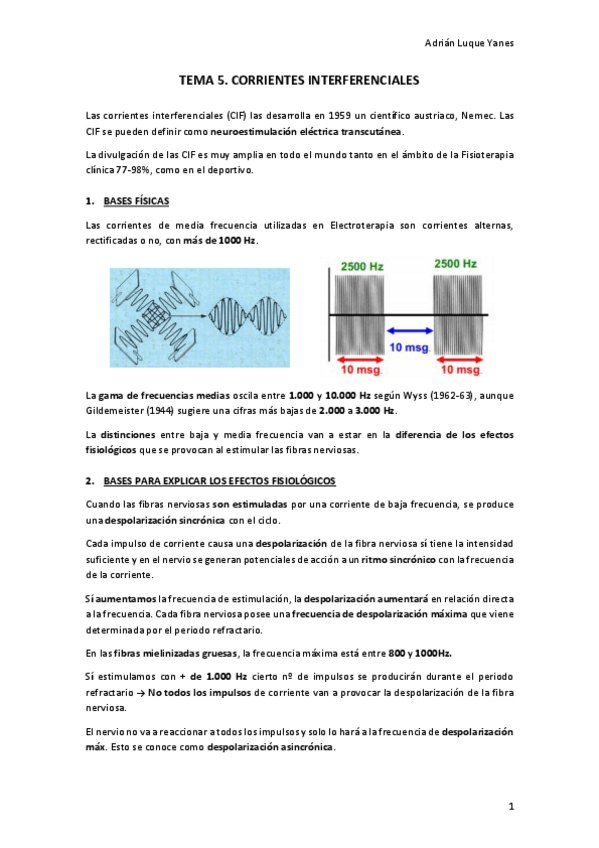 Adrián Luque Yanes

TEMA 5. CORRIENTES INTERFERENCIALES

Las corrientes interferenciales (CIF) las desarrolla en 1959 un científico austriaco, Nemec. Las CIF se pueden definir como neuroestimulación eléctrica transcutánea.

La divulgación de las CIF es muy amplia en todo el mundo tanto en el ámbito de la Fisioterapia clínica 77-98%, como en el deportivo.

1. BASES FÍSICAS

Las corrientes de media frecuencia utilizadas en Electroterapia son corrientes alternas, rectificadas o no, con más de 1000 Hz.

2500 Hz
2500 Hz
10 msg.
10 msg.
10 msg.

La gama de frecuencias medias oscila entre 1.000 y 10.000 Hz según Wyss (1962-63), aunque Gildemeister (1944) sugiere una cifras más bajas de 2.000 a 3.000 Hz.

La distinciones entre baja y media frecuencia van a estar en la diferencia de los efectos fisiológicos que se provocan al estimular las fibras nerviosas.

2. BASES PARA EXPLICAR LOS EFECTOS FISIOLÓGICOS

Cuando las fibras nerviosas son estimuladas por una corriente de baja frecuencia, se produce una despolarización sincrónica con el ciclo.

Cada impulso de corriente causa una despolarización de la fibra nerviosa sí tiene la intensidad suficiente y en el nervio se generan potenciales de acción a un ritmo sincrónico con la frecuencia de la corriente.

Sí aumentamos la frecuencia de estimulación, la despolarización aumentará en relación directa a la frecuencia. Cada fibra nerviosa posee una frecuencia de despolarización máxima que viene determinada por el periodo refractario.

En las fibras mielinizadas gruesas, la frecuencia máxima está entre 800 y 1000Hz.

Sí estimulamos con + de 1.000 Hz cierto nº de impulsos se producirán durante el periodo refractario → No todos los impulsos de corriente van a provocar la despolarización de la fibra nerviosa.

El nervio no va a reaccionar a todos los impulsos y solo lo hará a la frecuencia de despolarización máx. Esto se conoce como despolarización asincrónica.

1