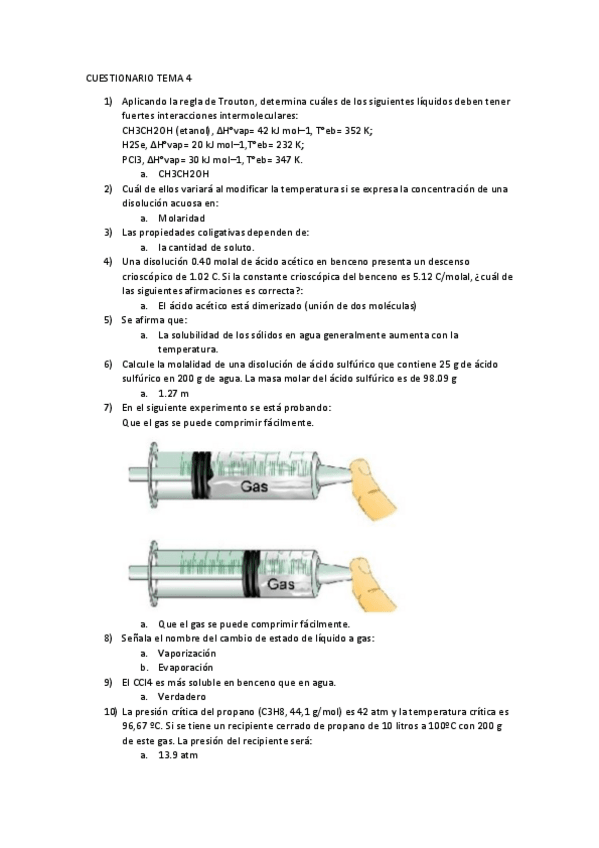 CUESTIONARIO TEMA 4

1) Aplicando la regla de Trouton, determina cuáles de los siguientes líquidos deben tener fuertes interacciones intermoleculares:
CH3CH2OH (etanol), ΔH°vap= 42 kJ mol–1, T°eb= 352 K;
H2Se, ΔH°vap= 20 kJ mol–1,T°eb= 232 K;
PCl3, ΔH°vap= 30 kJ mol–1, T°eb= 347 K.
a. CH3CH2OH

2) Cuál de ellos variará al modificar la temperatura si se expresa la concentración de una disolución acuosa en:
a. Molaridad

3) Las propiedades coligativas dependen de:
a. la cantidad de soluto.

4) Una disolución 0.40 molal de ácido acético en benceno presenta un descenso crioscópico de 1.02 C. Si la constante crioscópica del benceno es 5.12 C/molal, ¿cuál de las siguientes afirmaciones es correcta?:
a. El ácido acético está dimerizado (unión de dos moléculas)

5) Se afirma que:
a. La solubilidad de los sólidos en agua generalmente aumenta con la temperatura.

6) Calcule la molalidad de una disolución de ácido sulfúrico que contiene 25 g de ácido sulfúrico en 200 g de agua. La masa molar del ácido sulfúrico es de 98.09 g
a. 1.27 m

7) En el siguiente experimento se está probando:
Que el gas se puede comprimir fácilmente.

Gas

Gas

a. Que el gas se puede comprimir fácilmente.

8) Señala el nombre del cambio de estado de líquido a gas:
a. Vaporización
b. Evaporación

9) El CCl4 es más soluble en benceno que en agua.
a. Verdadero

10) La presión crítica del propano (C3H8, 44,1 g/mol) es 42 atm y la temperatura crítica es 96,67 ºC. Si se tiene un recipiente cerrado de propano de 10 litros a 100ºC con 200 g de este gas. La presión del recipiente será:
a. 13.9 atm