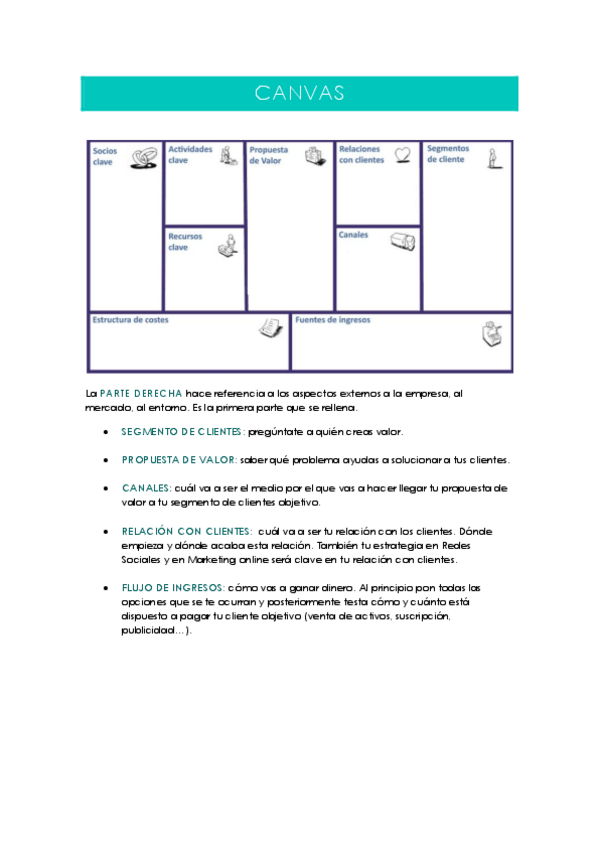 CANVAS

Socios clave

Actividades clave

Recursos clave

Propuesta de Valor

Relaciones con clientes

Canales

Segmentos de cliente

Estructura de costes

Fuentes de ingresos

La PARTE DERECHA hace referencia a los aspectos externos a la empresa, al mercado, al entorno. Es la primera parte que se rellena.

• SEGMENTO DE CLIENTES: pregúntate a quién creas valor.

• PROPUESTA DE VALOR: saber qué problema ayudas a solucionar a tus clientes.

• CANALES: cuál va a ser el medio por el que vas a hacer llegar tu propuesta de valor a tu segmento de clientes objetivo.

• RELACIÓN CON CLIENTES: cuál va a ser tu relación con los clientes. Dónde empieza y dónde acaba esta relación. También tu estrategia en Redes Sociales y en Marketing online será clave en tu relación con clientes.

• FLUJO DE INGRESOS: cómo vas a ganar dinero. Al principio pon todas las opciones que se te ocurran y posteriormente testa cómo y cuánto está dispuesto a pagar tu cliente objetivo (venta de activos, suscripción, publicidad…).