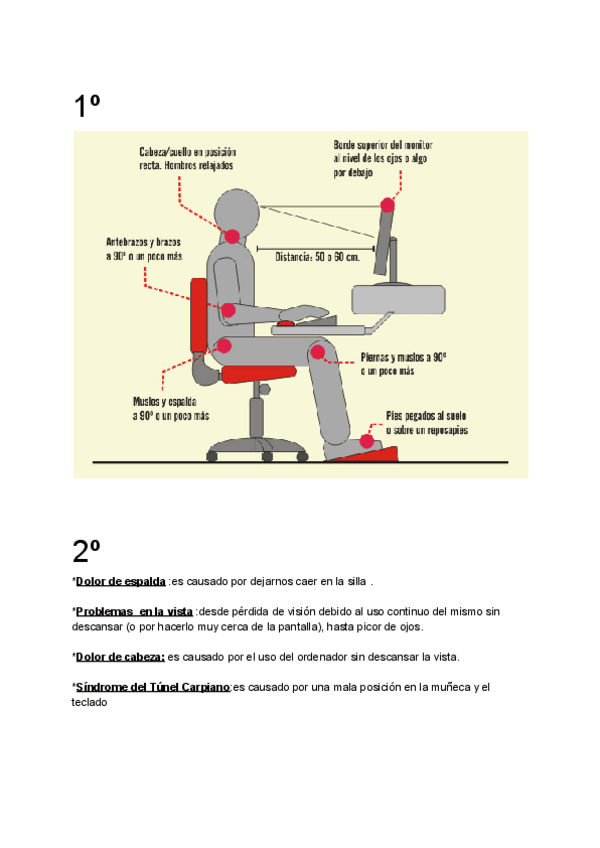 1º

Cabeza/cuello en posición recta. Hombros relajados

Borde superior del monitor al nivel de los ojos o algo por debajo

Antebrazos y brazos a 90º o un poco más

Distancia: 50 o 60 cm.

Piernas y muslos a 90º o un poco más

Muslos y espalda a 90º o un poco más

Pies pegados al suelo o sobre un reposapies

2º

*Dolor de espalda :es causado por dejarnos caer en la silla .

*Problemas en la vista :desde pérdida de visión debido al uso continuo del mismo sin descansar (o por hacerlo muy cerca de la pantalla), hasta picor de ojos.

*Dolor de cabeza: es causado por el uso del ordenador sin descansar la vista.

*Síndrome del Túnel Carpiano:es causado por una mala posición en la muñeca y el teclado