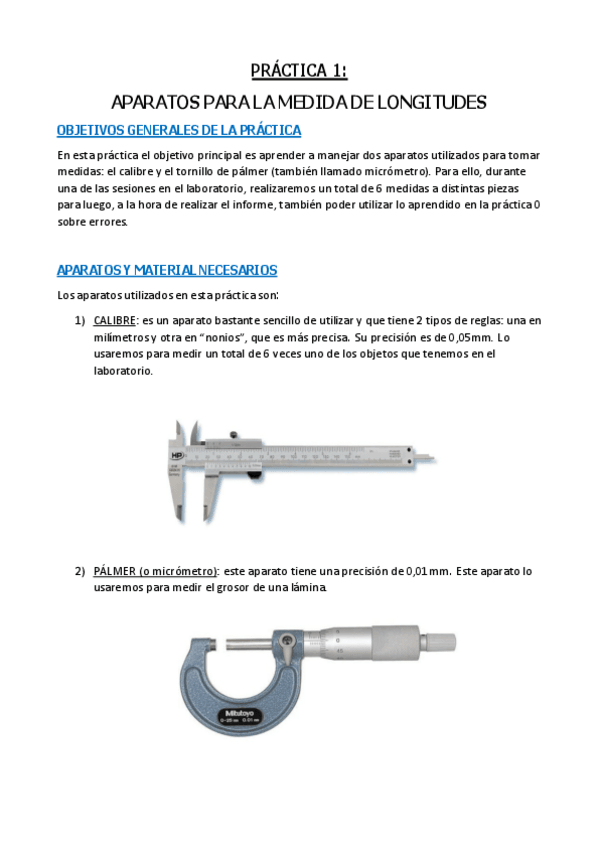 PRÁCTICA 1:

APARATOS PARA LA MEDIDA DE LONGITUDES

OBJETIVOS GENERALES DE LA PRÁCTICA

En esta práctica el objetivo principal es aprender a manejar dos aparatos utilizados para tomar medidas: el calibre y el tornillo de pálmer (también llamado micrómetro). Para ello, durante una de las sesiones en el laboratorio, realizaremos un total de 6 medidas a distintas piezas para luego, a la hora de realizar el informe, también poder utilizar lo aprendido en la práctica 0 sobre errores.

APARATOS Y MATERIAL NECESARIOS

Los aparatos utilizados en esta práctica son:

1) CALIBRE: es un aparato bastante sencillo de utilizar y que tiene 2 tipos de reglas: una en milímetros y otra en "nonios", que es más precisa. Su precisión es de 0,05mm. Lo usaremos para medir un total de 6 veces uno de los objetos que tenemos en el laboratorio.

HP

2) PÁLMER (o micrómetro): este aparato tiene una precisión de 0,01 mm. Este aparato lo usaremos para medir el grosor de una lámina.

Mitutoyo
0-25 mm 0.01 mm