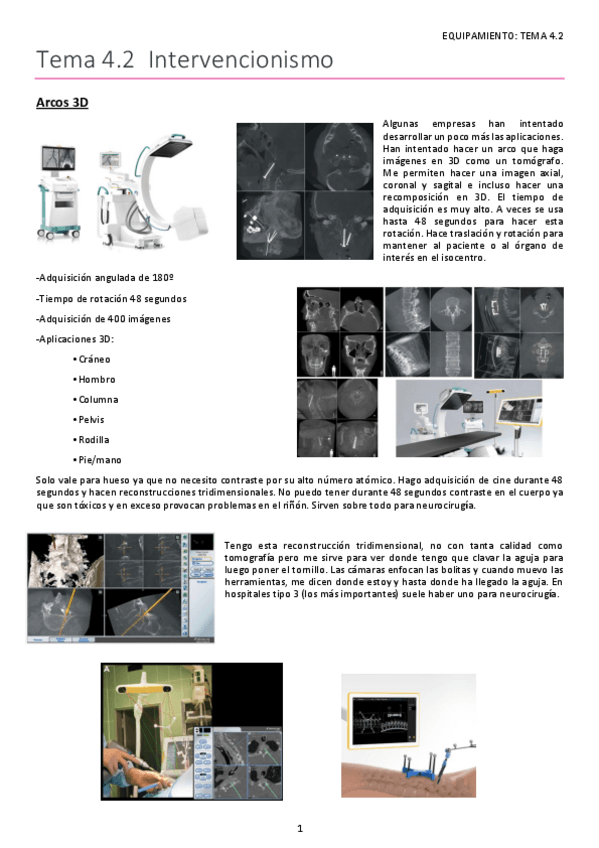 EQUIPAMIENTO: TEMA 4.2

Tema 4.2 Intervencionismo

Arcos 3D

Algunas empresas han intentado desarrollar un poco más las aplicaciones. Han intentado hacer un arco que haga imágenes en 3D como un tomógrafo. Me permiten hacer una imagen axial, coronal y sagital e incluso hacer una recomposición en 3D. El tiempo de adquisición es muy alto. A veces se usa hasta 48 segundos para hacer esta rotación. Hace traslación y rotación para mantener al paciente o al órgano de interés en el isocentro.

-Adquisición angulada de 180º

-Tiempo de rotación 48 segundos

-Adquisición de 400 imágenes

-Aplicaciones 3D:

• Cráneo

• Hombro

• Columna

• Pelvis

• Rodilla

• Pie/mano

Solo vale para hueso ya que no necesito contraste por su alto número atómico. Hago adquisición de cine durante 48 segundos y hacen reconstrucciones tridimensionales. No puedo tener durante 48 segundos contraste en el cuerpo ya que son tóxicos y en exceso provocan problemas en el riñón. Sirven sobre todo para neurocirugía.

Tengo esta reconstrucción tridimensional, no con tanta calidad como tomografía pero me sirve para ver donde tengo que clavar la aguja para luego poner el tornillo. Las cámaras enfocan las bolitas y cuando muevo las herramientas, me dicen donde estoy y hasta donde ha llegado la aguja. En hospitales tipo 3 (los más importantes) suele haber uno para neurocirugía.

A

1