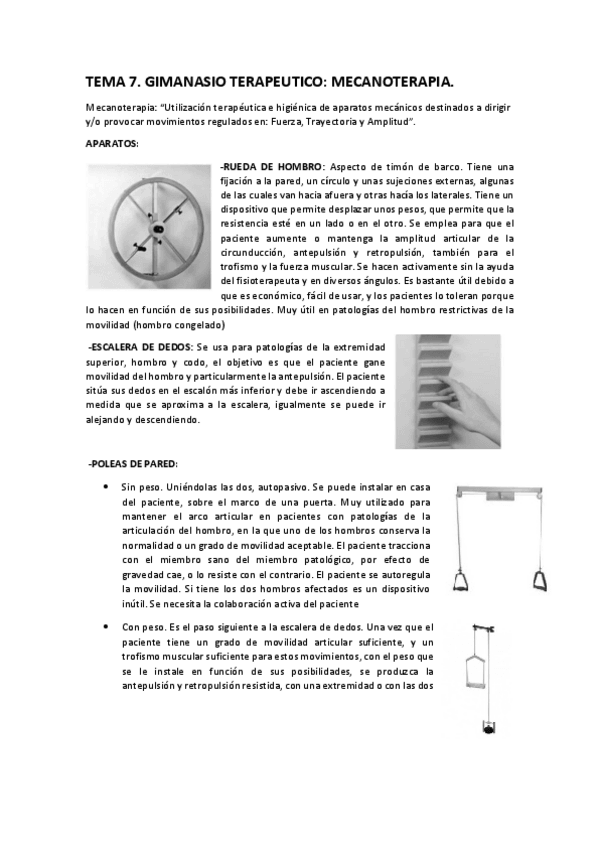 TEMA 7. GIMANASIO TERAPEUTICO: MECANOTERAPIA.

Mecanoterapia: "Utilización terapéutica e higiénica de aparatos mecánicos destinados a dirigir y/o provocar movimientos regulados en: Fuerza, Trayectoria y Amplitud".

APARATOS:

-RUEDA DE HOMBRO: Aspecto de timón de barco. Tiene una fijación a la pared, un círculo y unas sujeciones externas, algunas de las cuales van hacia afuera y otras hacia los laterales. Tiene un dispositivo que permite desplazar unos pesos, que permite que la resistencia esté en un lado o en el otro. Se emplea para que el paciente aumente o mantenga la amplitud articular de la circunducción, antepulsión y retropulsión, también para el trofismo y la fuerza muscular. Se hacen activamente sin la ayuda del fisioterapeuta y en diversos ángulos. Es bastante útil debido a que es económico, fácil de usar, y los pacientes lo toleran porque lo hacen en función de sus posibilidades. Muy útil en patologías del hombro restrictivas de la movilidad (hombro congelado)

-ESCALERA DE DEDOS: Se usa para patologías de la extremidad superior, hombro y codo, el objetivo es que el paciente gane movilidad del hombro y particularmente la antepulsión. El paciente sitúa sus dedos en el escalón más inferior y debe ir ascendiendo a medida que se aproxima a la escalera, igualmente se puede ir alejando y descendiendo.

-POLEAS DE PARED:

• Sin peso. Uniéndolas las dos, autopasivo. Se puede instalar en casa del paciente, sobre el marco de una puerta. Muy utilizado para mantener el arco articular en pacientes con patologías de la articulación del hombro, en la que uno de los hombros conserva la normalidad o un grado de movilidad aceptable. El paciente tracciona con el miembro sano del miembro patológico, por efecto de gravedad cae, o lo resiste con el contrario. El paciente se autoregula la movilidad. Si tiene los dos hombros afectados es un dispositivo inútil. Se necesita la colaboración activa del paciente

• Con peso. Es el paso siguiente a la escalera de dedos. Una vez que el paciente tiene un grado de movilidad articular suficiente, y un trofismo muscular suficiente para estos movimientos, con el peso que se le instale en función de sus posibilidades, se produzca la antepulsión y retropulsión resistida, con una extremidad o con las dos