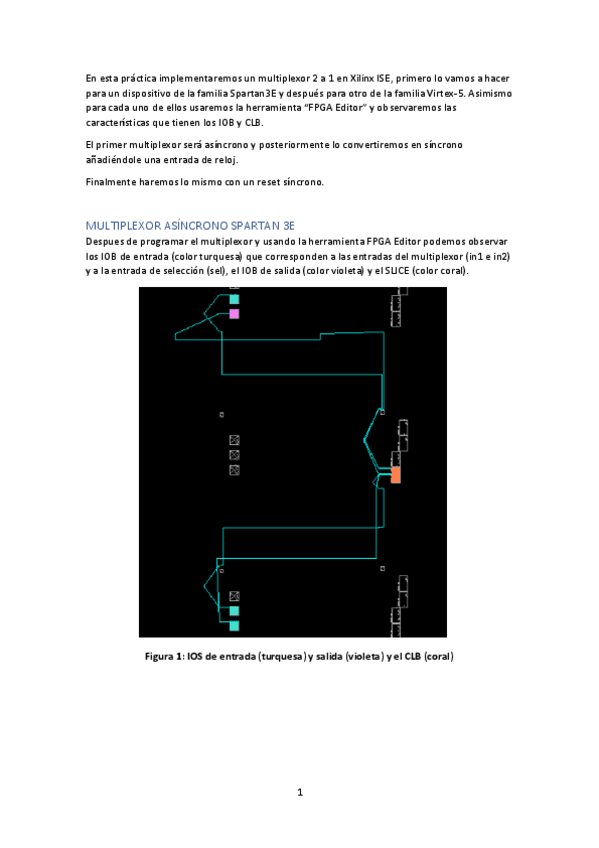 En esta práctica implementaremos un multiplexor 2 a 1 en Xilinx ISE, primero lo vamos a hacer para un dispositivo de la familia Spartan3E y después para otro de la familia Virtex-5. Asimismo para cada uno de ellos usaremos la herramienta "FPGA Editor" y observaremos las características que tienen los IOB y CLB.

El primer multiplexor será asíncrono y posteriormente lo convertiremos en síncrono añadiéndole una entrada de reloj.

Finalmente haremos lo mismo con un reset síncrono.

MULTIPLEXOR ASÍNCRONO SPARTAN 3E

Despues de programar el multiplexor y usando la herramienta FPGA Editor podemos observar los IOB de entrada (color turquesa) que corresponden a las entradas del multiplexor (in1 e in2) y a la entrada de selección (sel), el IOB de salida (color violeta) y el SLICE (color coral).

Figura 1: IOS de entrada (turquesa) y salida (violeta) y el CLB (coral)

1