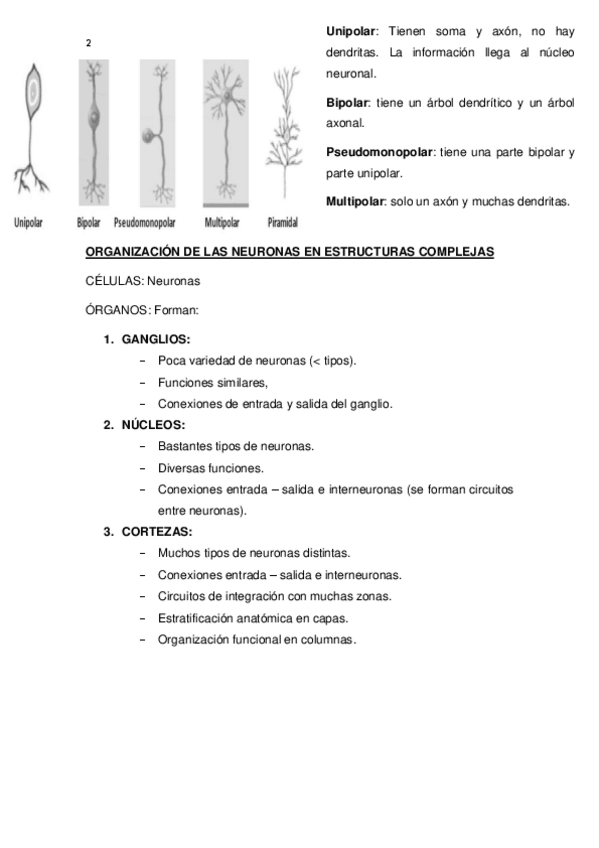 2

Unipolar Bipolar Pseudomonopolar Multipolar Piramidal

**Unipolar**: Tienen soma y axón, no hay dendritas. La información llega al núcleo neuronal.

**Bipolar**: tiene un árbol dendrítico y un árbol axonal.

**Pseudomonopolar**: tiene una parte bipolar y parte unipolar.

**Multipolar**: solo un axón y muchas dendritas.

**ORGANIZACIÓN DE LAS NEURONAS EN ESTRUCTURAS COMPLEJAS**

CÉLULAS: Neuronas

ÓRGANOS: Forman:

1. **GANGLIOS:**
   - Poca variedad de neuronas (< tipos).
   - Funciones similares,
   - Conexiones de entrada y salida del ganglio.
2. **NÚCLEOS:**
   - Bastantes tipos de neuronas.
   - Diversas funciones.
   - Conexiones entrada – salida e interneuronas (se forman circuitos entre neuronas).
3. **CORTEZAS:**
   - Muchos tipos de neuronas distintas.
   - Conexiones entrada – salida e interneuronas.
   - Circuitos de integración con muchas zonas.
   - Estratificación anatómica en capas.
   - Organización funcional en columnas.