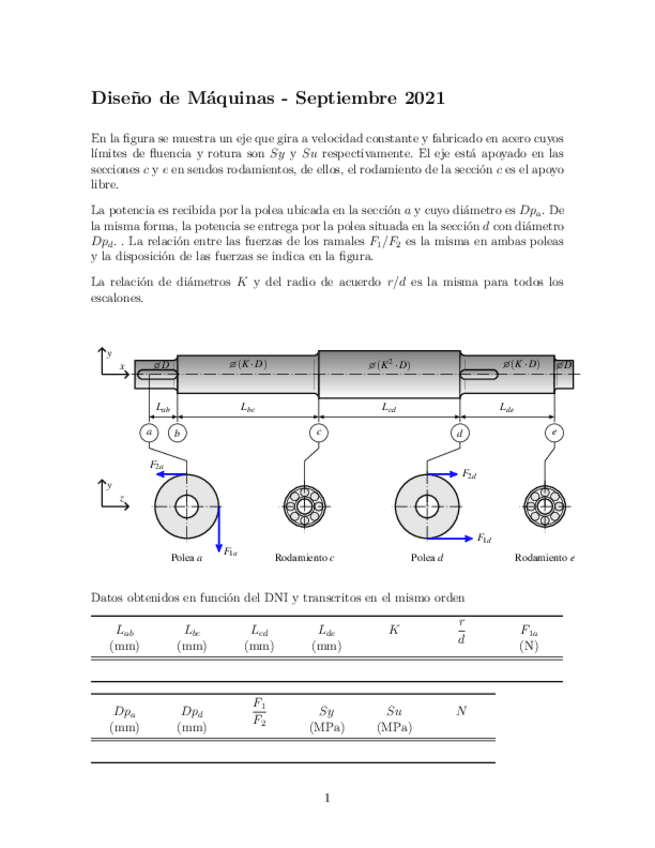 Diseño de Máquinas - Septiembre 2021

En la figura se muestra un eje que gira a velocidad constante y fabricado en acero cuyos límites de fluencia y rotura son $Sy$ y $Su$ respectivamente. El eje está apoyado en las secciones $c$ y $e$ en sendos rodamientos, de ellos, el rodamiento de la sección $c$ es el apoyo libre.

La potencia es recibida por la polea ubicada en la sección $a$ y cuyo diámetro es $Dp_a$. De la misma forma, la potencia se entrega por la polea situada en la sección $d$ con diámetro $Dp_d$. . La relación entre las fuerzas de los ramales $F_1/F_2$ es la misma en ambas poleas y la disposición de las fuerzas se indica en la figura.

La relación de diámetros $K$ y del radio de acuerdo $r/d$ es la misma para todos los escalones.

y
x
$\varnothing D$
$\varnothing(K \cdot D)$
$\varnothing(K^2 \cdot D)$
$\varnothing(K \cdot D)$
$\varnothing D$
$L_{ab}$
$L_{bc}$
$L_{cd}$
$L_{de}$
a
b
c
d
e
y
z
$F_{2a}$
$F_{1a}$
$F_{2d}$
$F_{1d}$
Polea $a$
Rodamiento $c$
Polea $d$
Rodamiento $e$

Datos obtenidos en función del DNI y transcritos en el mismo orden

| $L_{ab}$ (mm) | $L_{bc}$ (mm) | $L_{cd}$ (mm) | $L_{de}$ (mm) | $K$ | $\frac{r}{d}$ | $F_{1a}$ (N) |
|---|---|---|---|---|---|---|
| | | | | | | |

| $Dp_a$ (mm) | $Dp_d$ (mm) | $\frac{F_1}{F_2}$ | $Sy$ (MPa) | $Su$ (MPa) | $N$ |
|---|---|---|---|---|---|
| | | | | | |

1