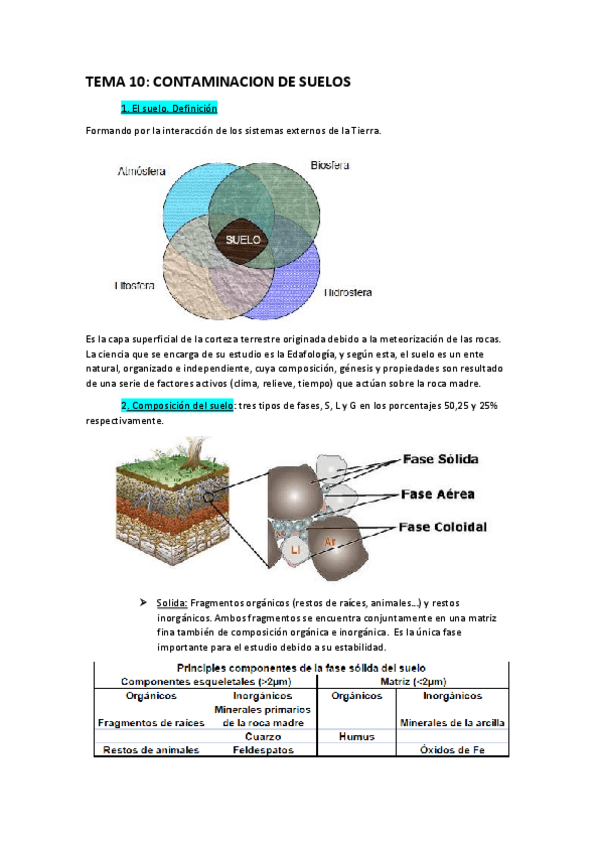 TEMA 10: CONTAMINACION DE SUELOS

1. El suelo. Definición

Formando por la interacción de los sistemas externos de la Tierra.

Atmósfera

Biosfera

SUELO

Litosfera

Hidrosfera

Es la capa superficial de la corteza terrestre originada debido a la meteorización de las rocas. La ciencia que se encarga de su estudio es la Edafología, y según esta, el suelo es un ente natural, organizado e independiente, cuya composición, génesis y propiedades son resultado de una serie de factores activos (clima, relieve, tiempo) que actúan sobre la roca madre.

2. Composición del suelo: tres tipos de fases, S, L y G en los porcentajes 50,25 y 25% respectivamente.

Fase Sólida

Fase Aérea

Fase Coloidal

Li

Ar

➤ Solida: Fragmentos orgánicos (restos de raíces, animales…) y restos inorgánicos. Ambos fragmentos se encuentra conjuntamente en una matriz fina también de composición orgánica e inorgánica. Es la única fase importante para el estudio debido a su estabilidad.

| Principles componentes de la fase sólida del suelo | | | |
|---|---|---|---|
| Componentes esqueletales (>2μm) | | Matriz (<2μm) | |
| Orgánicos | Inorgánicos | Orgánicos | Inorgánicos |
| Fragmentos de raíces | Minerales primarios de la roca madre | | Minerales de la arcilla |
| | Cuarzo | Humus | |
| Restos de animales | Feldespatos | | Óxidos de Fe |