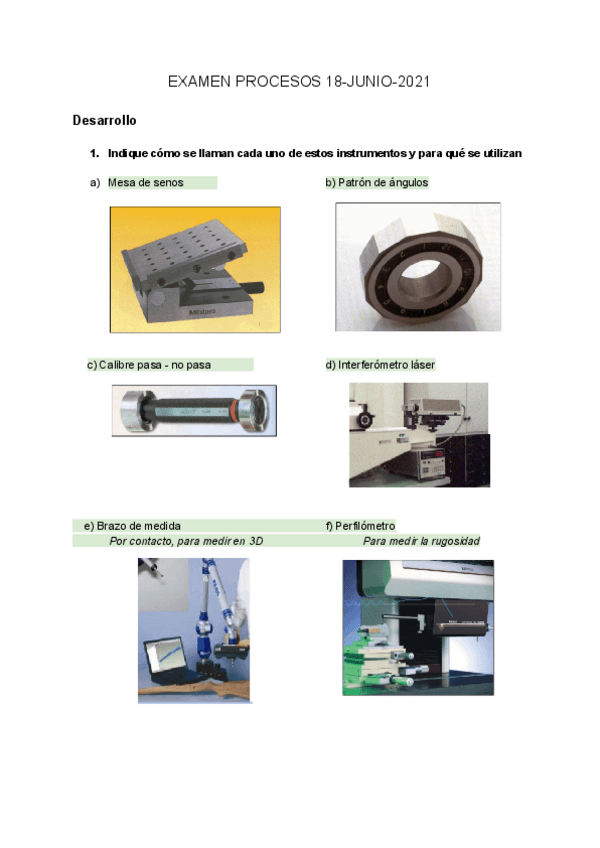 EXAMEN PROCESOS 18-JUNIO-2021

Desarrollo

1. Indique cómo se llaman cada uno de estos instrumentos y para qué se utilizan

a) Mesa de senos

b) Patrón de ángulos

c) Calibre pasa - no pasa

d) Interferómetro láser

e) Brazo de medida
Por contacto, para medir en 3D

f) Perfilómetro
Para medir la rugosidad