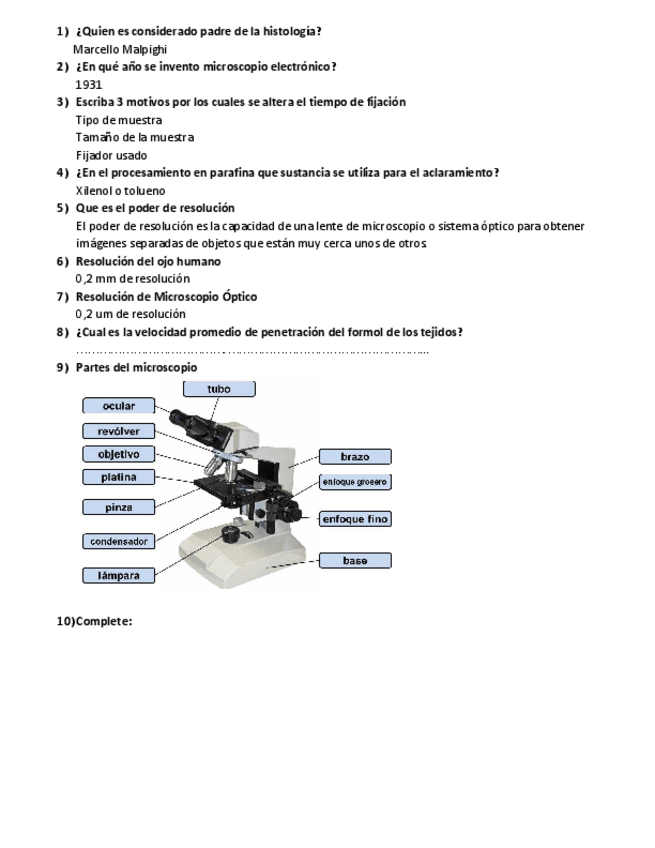 1) ¿Quien es considerado padre de la histología?
Marcello Malpighi
2) ¿En qué año se invento microscopio electrónico?
1931
3) Escriba 3 motivos por los cuales se altera el tiempo de fijación
Tipo de muestra
Tamaño de la muestra
Fijador usado
4) ¿En el procesamiento en parafina que sustancia se utiliza para el aclaramiento?
Xilenol o tolueno
5) Que es el poder de resolución
El poder de resolución es la capacidad de una lente de microscopio o sistema óptico para obtener imágenes separadas de objetos que están muy cerca unos de otros
6) Resolución del ojo humano
0,2 mm de resolución
7) Resolución de Microscopio Óptico
0,2 um de resolución
8) ¿Cual es la velocidad promedio de penetración del formol de los tejidos?
……………………………………………………………………………………
9) Partes del microscopio

tubo
ocular
revólver
objetivo
platina
pinza
condensador
lámpara
brazo
enfoque grosero
enfoque fino
base

10)Complete: