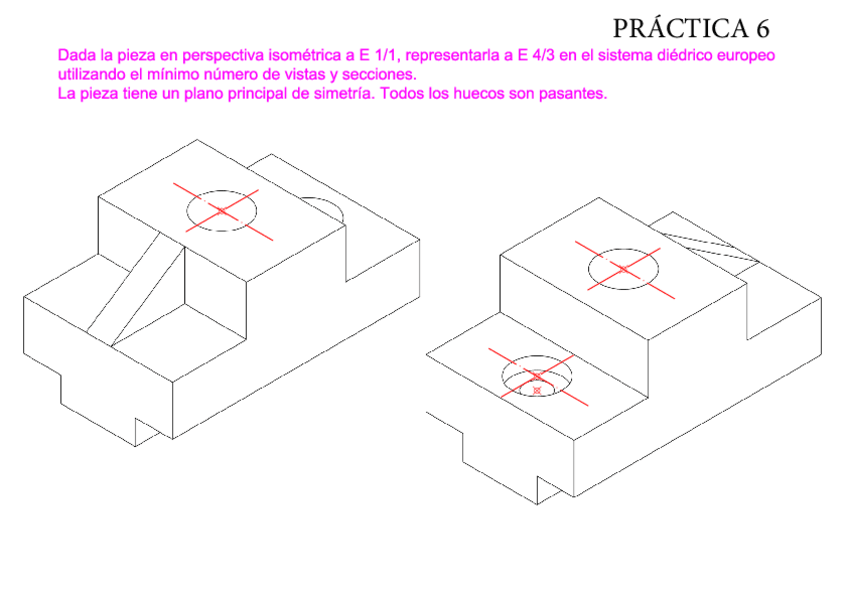 PRÁCTICA 6

Dada la pieza en perspectiva isométrica a E 1/1, representarla a E 4/3 en el sistema diédrico europeo utilizando el mínimo número de vistas y secciones.
La pieza tiene un plano principal de simetría. Todos los huecos son pasantes.