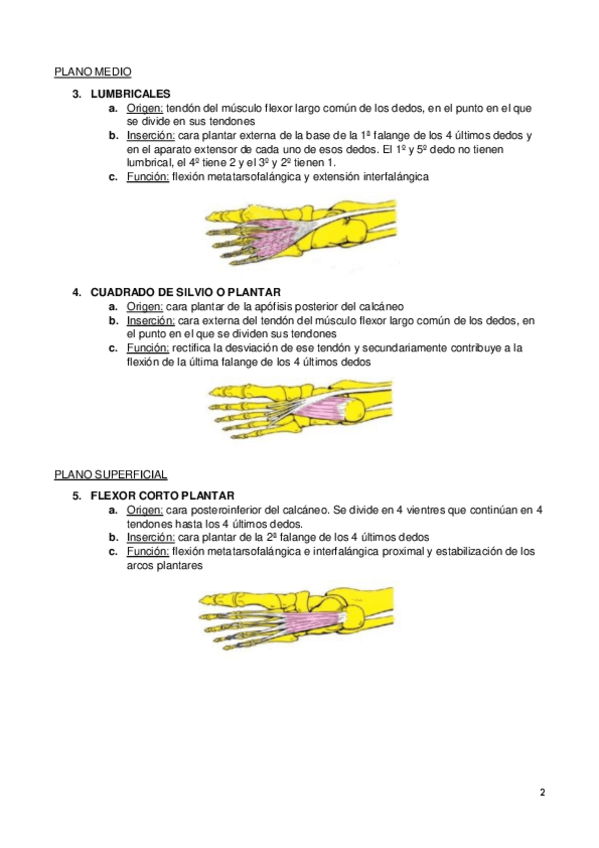 PLANO MEDIO

3. LUMBRICALES

a. Origen: tendón del músculo flexor largo común de los dedos, en el punto en el que se divide en sus tendones

b. Inserción: cara plantar externa de la base de la 1ª falange de los 4 últimos dedos y en el aparato extensor de cada uno de esos dedos. El 1º y 5º dedo no tienen lumbrical, el 4º tiene 2 y el 3º y 2º tienen 1.

c. Función: flexión metatarsofalángica y extensión interfalángica

4. CUADRADO DE SILVIO O PLANTAR

a. Origen: cara plantar de la apófisis posterior del calcáneo

b. Inserción: cara externa del tendón del músculo flexor largo común de los dedos, en el punto en el que se dividen sus tendones

c. Función: rectifica la desviación de ese tendón y secundariamente contribuye a la flexión de la última falange de los 4 últimos dedos

PLANO SUPERFICIAL

5. FLEXOR CORTO PLANTAR

a. Origen: cara posteroinferior del calcáneo. Se divide en 4 vientres que continúan en 4 tendones hasta los 4 últimos dedos.

b. Inserción: cara plantar de la 2ª falange de los 4 últimos dedos

c. Función: flexión metatarsofalángica e interfalángica proximal y estabilización de los arcos plantares

2