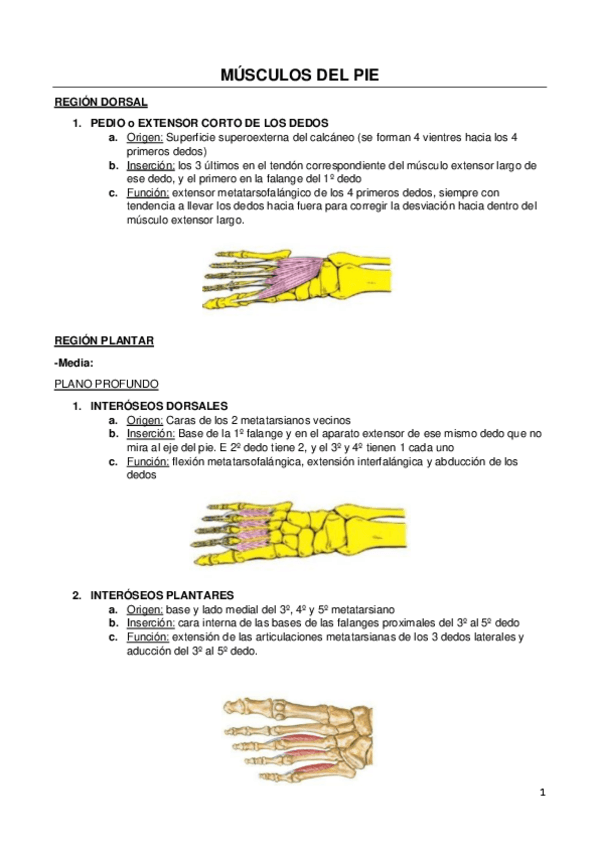 MÚSCULOS DEL PIE

REGIÓN DORSAL

1. PEDIO o EXTENSOR CORTO DE LOS DEDOS
a. Origen: Superficie superoexterna del calcáneo (se forman 4 vientres hacia los 4 primeros dedos)
b. Inserción: los 3 últimos en el tendón correspondiente del músculo extensor largo de ese dedo, y el primero en la falange del 1º dedo
c. Función: extensor metatarsofalángico de los 4 primeros dedos, siempre con tendencia a llevar los dedos hacia fuera para corregir la desviación hacia dentro del músculo extensor largo.

REGIÓN PLANTAR

-Media:

PLANO PROFUNDO

1. INTERÓSEOS DORSALES
a. Origen: Caras de los 2 metatarsianos vecinos
b. Inserción: Base de la 1º falange y en el aparato extensor de ese mismo dedo que no mira al eje del pie. E 2º dedo tiene 2, y el 3º y 4º tienen 1 cada uno
c. Función: flexión metatarsofalángica, extensión interfalángica y abducción de los dedos

2. INTERÓSEOS PLANTARES
a. Origen: base y lado medial del 3º, 4º y 5º metatarsiano
b. Inserción: cara interna de las bases de las falanges proximales del 3º al 5º dedo
c. Función: extensión de las articulaciones metatarsianas de los 3 dedos laterales y aducción del 3º al 5º dedo.

1