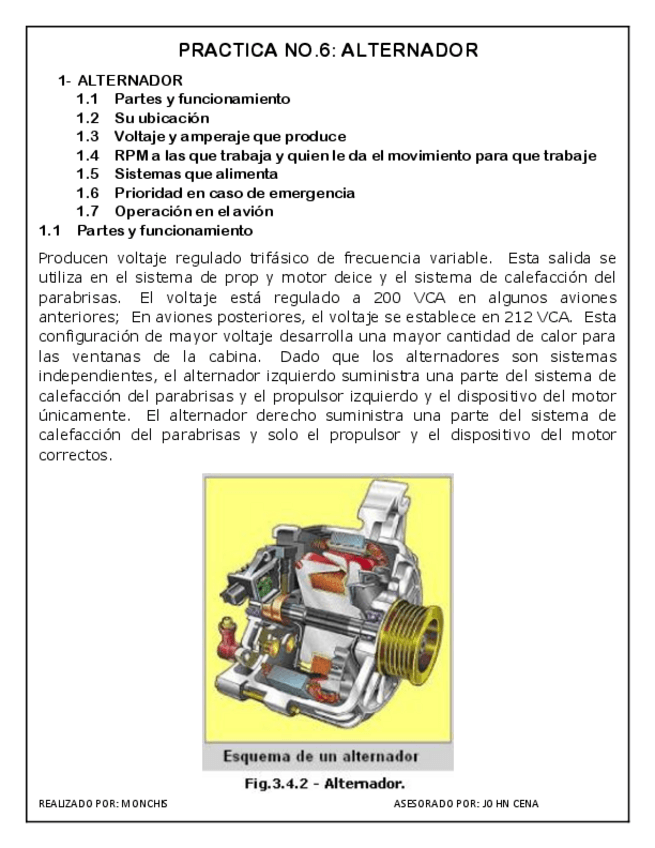 PRACTICA NO.6: ALTERNADOR

1- ALTERNADOR
1.1 Partes y funcionamiento
1.2 Su ubicación
1.3 Voltaje y amperaje que produce
1.4 RPM a las que trabaja y quien le da el movimiento para que trabaje
1.5 Sistemas que alimenta
1.6 Prioridad en caso de emergencia
1.7 Operación en el avión
1.1 Partes y funcionamiento

Producen voltaje regulado trifásico de frecuencia variable. Esta salida se utiliza en el sistema de prop y motor deice y el sistema de calefacción del parabrisas. El voltaje está regulado a 200 VCA en algunos aviones anteriores; En aviones posteriores, el voltaje se establece en 212 VCA. Esta configuración de mayor voltaje desarrolla una mayor cantidad de calor para las ventanas de la cabina. Dado que los alternadores son sistemas independientes, el alternador izquierdo suministra una parte del sistema de calefacción del parabrisas y el propulsor izquierdo y el dispositivo del motor únicamente. El alternador derecho suministra una parte del sistema de calefacción del parabrisas y solo el propulsor y el dispositivo del motor correctos.

Esquema de un alternador

Fig.3.4.2 - Alternador.

REALIZADO POR: MONCHIS

ASESORADO POR: JOHN CENA