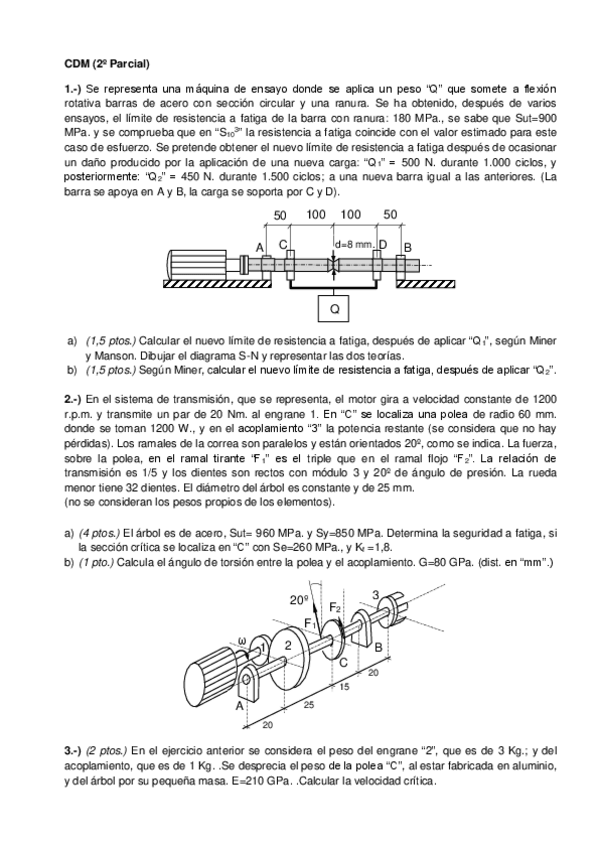 CDM (2º Parcial)

1.-) Se representa una máquina de ensayo donde se aplica un peso "Q" que somete a flexión rotativa barras de acero con sección circular y una ranura. Se ha obtenido, después de varios ensayos, el límite de resistencia a fatiga de la barra con ranura: 180 MPa., se sabe que Sut=900 MPa. y se comprueba que en "$S_{10^3}$" la resistencia a fatiga coincide con el valor estimado para este caso de esfuerzo. Se pretende obtener el nuevo límite de resistencia a fatiga después de ocasionar un daño producido por la aplicación de una nueva carga: "$Q_1$" = 500 N. durante 1.000 ciclos, y posteriormente: "$Q_2$" = 450 N. durante 1.500 ciclos; a una nueva barra igual a las anteriores. (La barra se apoya en A y B, la carga se soporta por C y D).

50 100 100 50
A C d=8 mm. D B
Q

a) (1,5 ptos.) Calcular el nuevo límite de resistencia a fatiga, después de aplicar "$Q_1$", según Miner y Manson. Dibujar el diagrama S-N y representar las dos teorías.
b) (1,5 ptos.) Según Miner, calcular el nuevo límite de resistencia a fatiga, después de aplicar "$Q_2$".

2.-) En el sistema de transmisión, que se representa, el motor gira a velocidad constante de 1200 r.p.m. y transmite un par de 20 Nm. al engrane 1. En "C" se localiza una polea de radio 60 mm. donde se toman 1200 W., y en el acoplamiento "3" la potencia restante (se considera que no hay pérdidas). Los ramales de la correa son paralelos y están orientados 20º, como se indica. La fuerza, sobre la polea, en el ramal tirante "$F_1$" es el triple que en el ramal flojo "$F_2$". La relación de transmisión es 1/5 y los dientes son rectos con módulo 3 y 20º de ángulo de presión. La rueda menor tiene 32 dientes. El diámetro del árbol es constante y de 25 mm.
(no se consideran los pesos propios de los elementos).

a) (4 ptos.) El árbol es de acero, Sut= 960 MPa. y Sy=850 MPa. Determina la seguridad a fatiga, si la sección crítica se localiza en "C" con Se=260 MPa., y $K_f$ =1,8.
b) (1 pto.) Calcula el ángulo de torsión entre la polea y el acoplamiento. G=80 GPa. (dist. en "mm".)

20º $F_2$ $F_1$ 3 ω 1 2 C B A 20 15 25 20

3.-) (2 ptos.) En el ejercicio anterior se considera el peso del engrane "2", que es de 3 Kg.; y del acoplamiento, que es de 1 Kg. .Se desprecia el peso de la polea "C", al estar fabricada en aluminio, y del árbol por su pequeña masa. E=210 GPa. .Calcular la velocidad crítica.