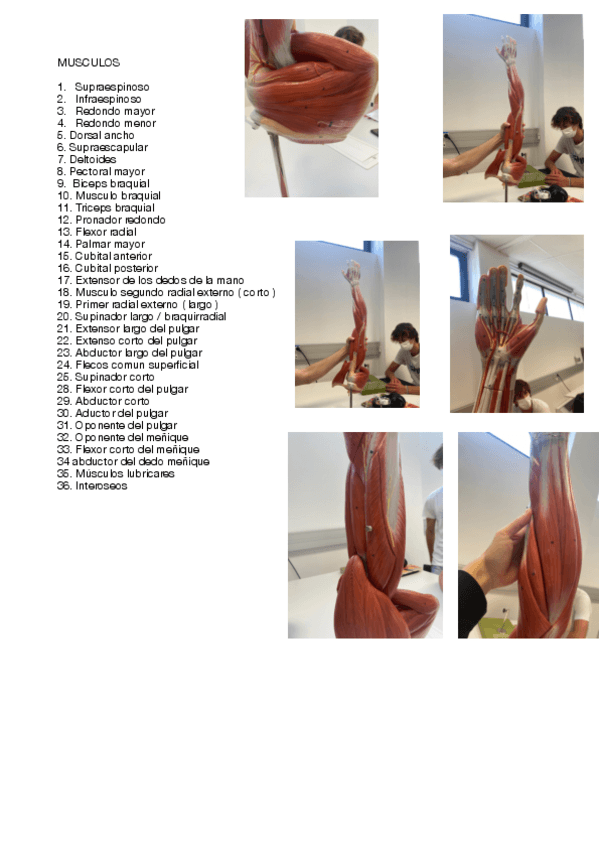 MUSCULOS

1. Supraespinoso
2. Infraespinoso
3. Redondo mayor
4. Redondo menor
5. Dorsal ancho
6. Supraescapular
7. Deltoides
8. Pectoral mayor
9. Biceps braquial
10. Musculo braquial
11. Triceps braquial
12. Pronador redondo
13. Flexor radial
14. Palmar mayor
15. Cubital anterior
16. Cubital posterior
17. Extensor de los dedos de la mano
18. Musculo segundo radial externo ( corto )
19. Primer radial externo ( largo )
20. Supinador largo / braquirradial
21. Extensor largo del pulgar
22. Extenso corto del pulgar
23. Abductor largo del pulgar
24. Flecos comun superficial
25. Supinador corto
28. Flexor corto del pulgar
29. Abductor corto
30. Aductor del pulgar
31. Oponente del pulgar
32. Oponente del meñique
33. Flexor corto del meñique
34 abductor del dedo meñique
35. Músculos lubricares
36. Interoseos