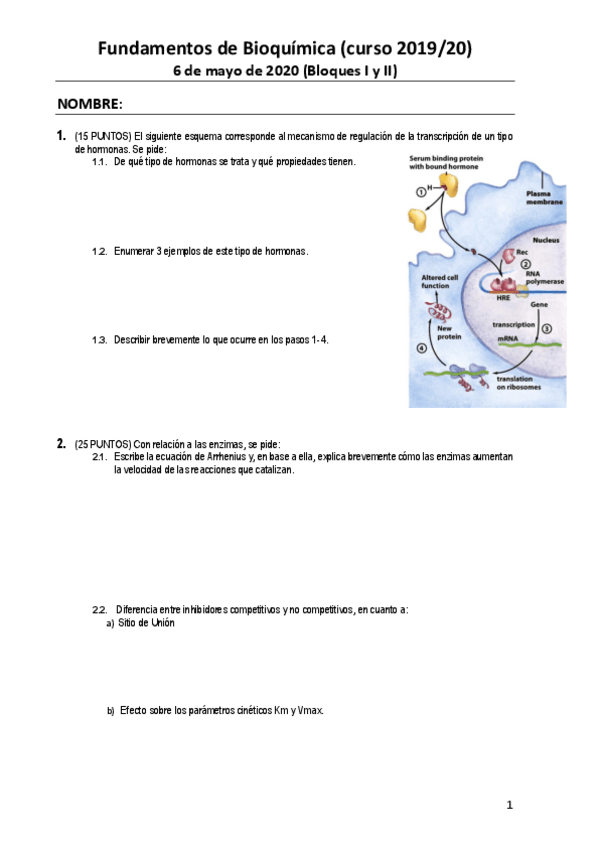 Fundamentos de Bioquímica (curso 2019/20)
6 de mayo de 2020 (Bloques I y II)

NOMBRE:

1. (15 PUNTOS) El siguiente esquema corresponde al mecanismo de regulación de la transcripción de un tipo de hormonas. Se pide:

1.1. De qué tipo de hormonas se trata y qué propiedades tienen.

1.2. Enumerar 3 ejemplos de este tipo de hormonas.

1.3. Describir brevemente lo que ocurre en los pasos 1-4.

Serum binding protein with bound hormone
① H
Plasma membrane
Nucleus
Rec
②
RNA polymerase
Altered cell function
HRE
Gene
New protein
transcription
③
mRNA
④
translation on ribosomes

2. (25 PUNTOS) Con relación a las enzimas, se pide:

2.1. Escribe la ecuación de Arrhenius y, en base a ella, explica brevemente cómo las enzimas aumentan la velocidad de las reacciones que catalizan.

2.2. Diferencia entre inhibidores competitivos y no competitivos, en cuanto a:

a) Sitio de Unión

b) Efecto sobre los parámetros cinéticos Km y Vmax.

1