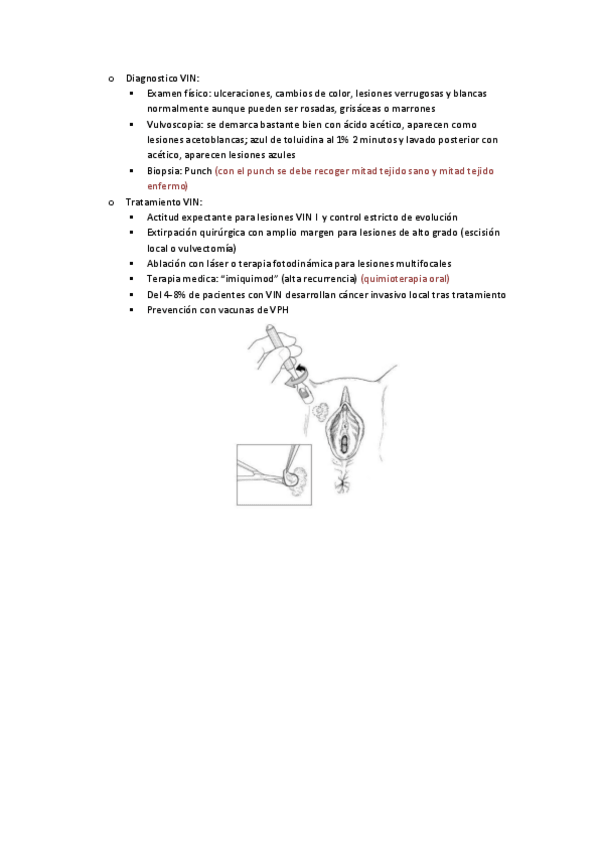 o Diagnostico VIN:

▪ Examen físico: ulceraciones, cambios de color, lesiones verrugosas y blancas normalmente aunque pueden ser rosadas, grisáceas o marrones

▪ Vulvoscopia: se demarca bastante bien con ácido acético, aparecen como lesiones acetoblancas; azul de toluidina al 1% 2 minutos y lavado posterior con acético, aparecen lesiones azules

▪ Biopsia: Punch (con el punch se debe recoger mitad tejido sano y mitad tejido enfermo)

o Tratamiento VIN:

▪ Actitud expectante para lesiones VIN I y control estricto de evolución

▪ Extirpación quirúrgica con amplio margen para lesiones de alto grado (escisión local o vulvectomía)

▪ Ablación con láser o terapia fotodinámica para lesiones multifocales

▪ Terapia medica: "imiquimod" (alta recurrencia) (quimioterapia oral)

▪ Del 4-8% de pacientes con VIN desarrollan cáncer invasivo local tras tratamiento

▪ Prevención con vacunas de VPH