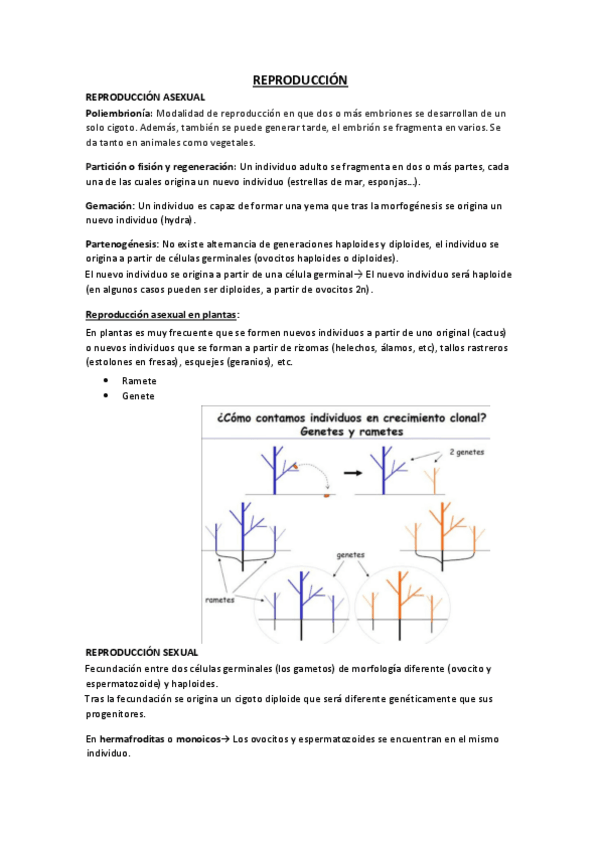 REPRODUCCIÓN

REPRODUCCIÓN ASEXUAL

Poliembrionía: Modalidad de reproducción en que dos o más embriones se desarrollan de un solo cigoto. Además, también se puede generar tarde, el embrión se fragmenta en varios. Se da tanto en animales como vegetales.

Partición o fisión y regeneración: Un individuo adulto se fragmenta en dos o más partes, cada una de las cuales origina un nuevo individuo (estrellas de mar, esponjas…).

Gemación: Un individuo es capaz de formar una yema que tras la morfogénesis se origina un nuevo individuo (hydra).

Partenogénesis: No existe alternancia de generaciones haploides y diploides, el individuo se origina a partir de células germinales (ovocitos haploides o diploides).
El nuevo individuo se origina a partir de una célula germinal→ El nuevo individuo será haploide (en algunos casos pueden ser diploides, a partir de ovocitos 2n).

Reproducción asexual en plantas:

En plantas es muy frecuente que se formen nuevos individuos a partir de uno original (cactus) o nuevos individuos que se forman a partir de rizomas (helechos, álamos, etc), tallos rastreros (estolones en fresas), esquejes (geranios), etc.

• Ramete
• Genete

¿Cómo contamos individuos en crecimiento clonal?
Genetes y rametes

2 genetes

genetes

rametes

REPRODUCCIÓN SEXUAL

Fecundación entre dos células germinales (los gametos) de morfología diferente (ovocito y espermatozoide) y haploides.
Tras la fecundación se origina un cigoto diploide que será diferente genéticamente que sus progenitores.

En hermafroditas o monoicos→ Los ovocitos y espermatozoides se encuentran en el mismo individuo.