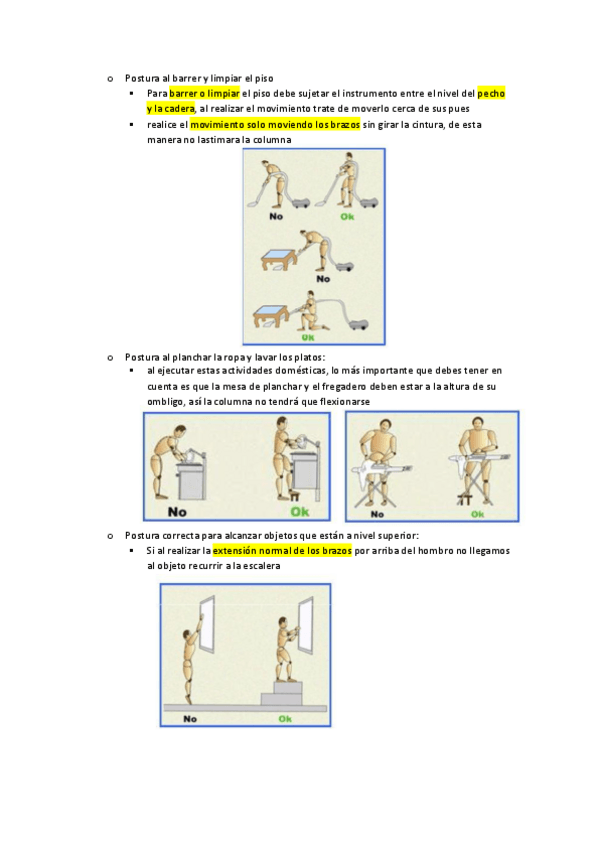 o Postura al barrer y limpiar el piso

▪ Para barrer o limpiar el piso debe sujetar el instrumento entre el nivel del pecho y la cadera, al realizar el movimiento trate de moverlo cerca de sus pues

▪ realice el movimiento solo moviendo los brazos sin girar la cintura, de esta manera no lastimara la columna

No Ok

No

Ok

o Postura al planchar la ropa y lavar los platos:

▪ al ejecutar estas actividades domésticas, lo más importante que debes tener en cuenta es que la mesa de planchar y el fregadero deben estar a la altura de su ombligo, así la columna no tendrá que flexionarse

No Ok No Ok

o Postura correcta para alcanzar objetos que están a nivel superior:

▪ Si al realizar la extensión normal de los brazos por arriba del hombro no llegamos al objeto recurrir a la escalera

No Ok