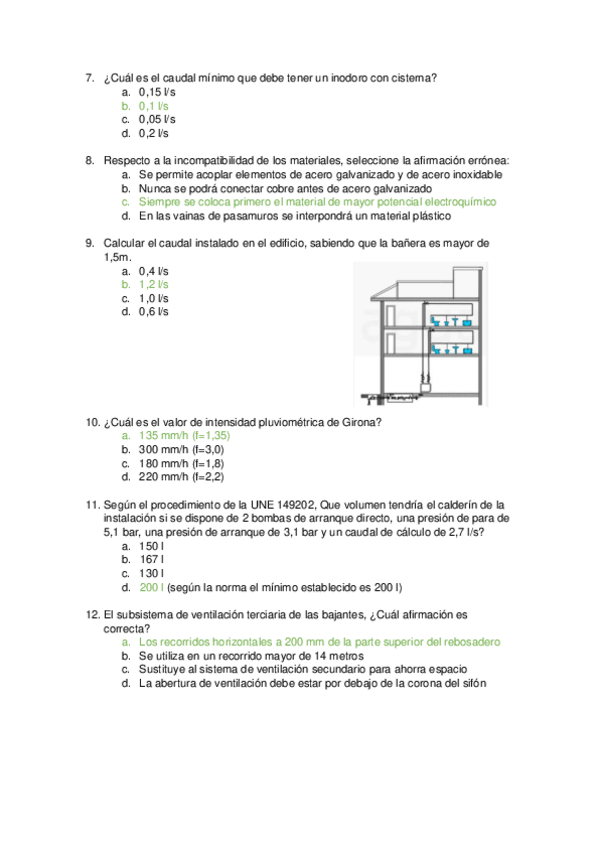 7. ¿Cuál es el caudal mínimo que debe tener un inodoro con cisterna?
a. 0,15 l/s
b. 0,1 l/s
c. 0,05 l/s
d. 0,2 l/s

8. Respecto a la incompatibilidad de los materiales, seleccione la afirmación errónea:
a. Se permite acoplar elementos de acero galvanizado y de acero inoxidable
b. Nunca se podrá conectar cobre antes de acero galvanizado
c. Siempre se coloca primero el material de mayor potencial electroquímico
d. En las vainas de pasamuros se interpondrá un material plástico

9. Calcular el caudal instalado en el edificio, sabiendo que la bañera es mayor de 1,5m.
a. 0,4 l/s
b. 1,2 l/s
c. 1,0 l/s
d. 0,6 l/s

10. ¿Cuál es el valor de intensidad pluviométrica de Girona?
a. 135 mm/h (f=1,35)
b. 300 mm/h (f=3,0)
c. 180 mm/h (f=1,8)
d. 220 mm/h (f=2,2)

11. Según el procedimiento de la UNE 149202, Que volumen tendría el calderín de la instalación si se dispone de 2 bombas de arranque directo, una presión de para de 5,1 bar, una presión de arranque de 3,1 bar y un caudal de cálculo de 2,7 l/s?
a. 150 l
b. 167 l
c. 130 l
d. 200 l (según la norma el mínimo establecido es 200 l)

12. El subsistema de ventilación terciaria de las bajantes, ¿Cuál afirmación es correcta?
a. Los recorridos horizontales a 200 mm de la parte superior del rebosadero
b. Se utiliza en un recorrido mayor de 14 metros
c. Sustituye al sistema de ventilación secundario para ahorra espacio
d. La abertura de ventilación debe estar por debajo de la corona del sifón